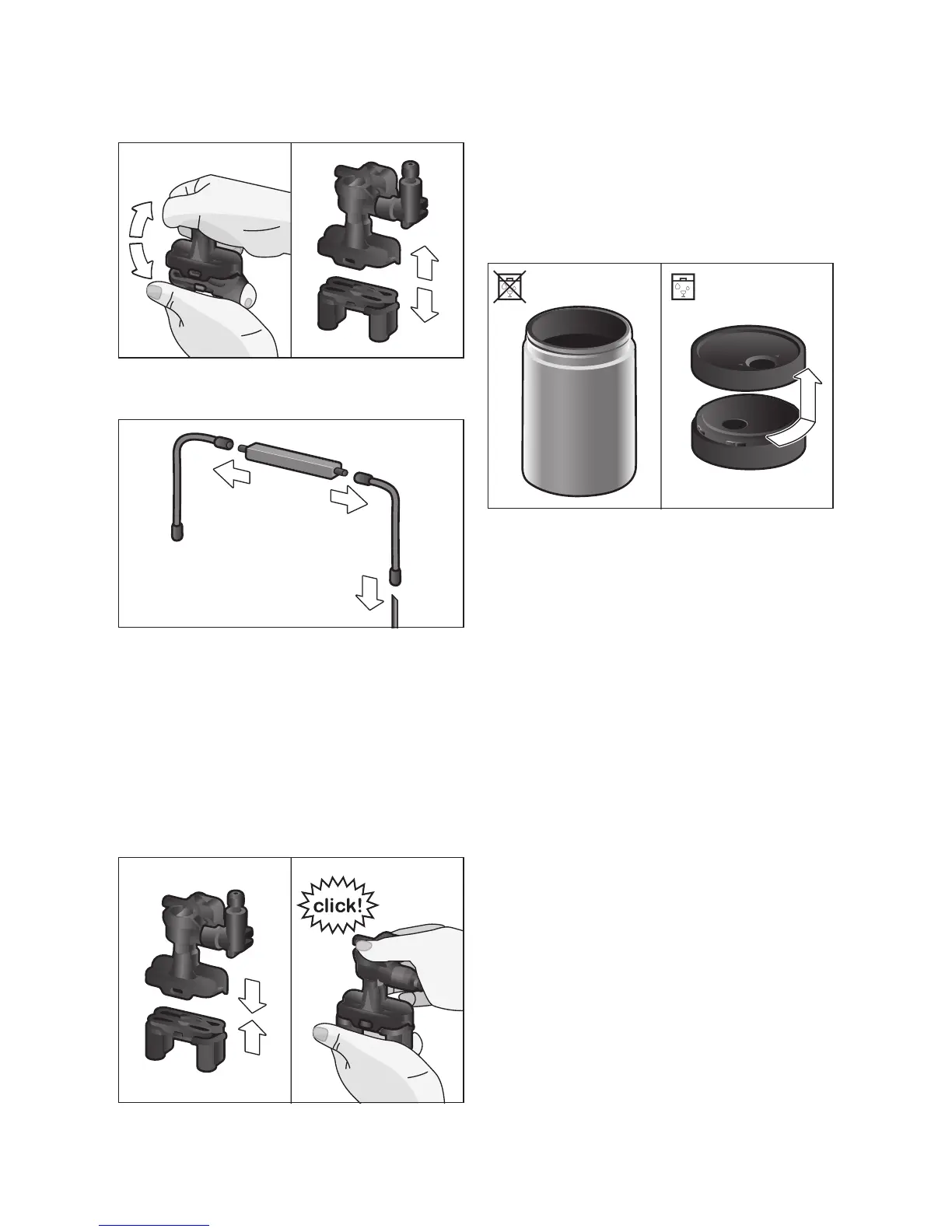 click!