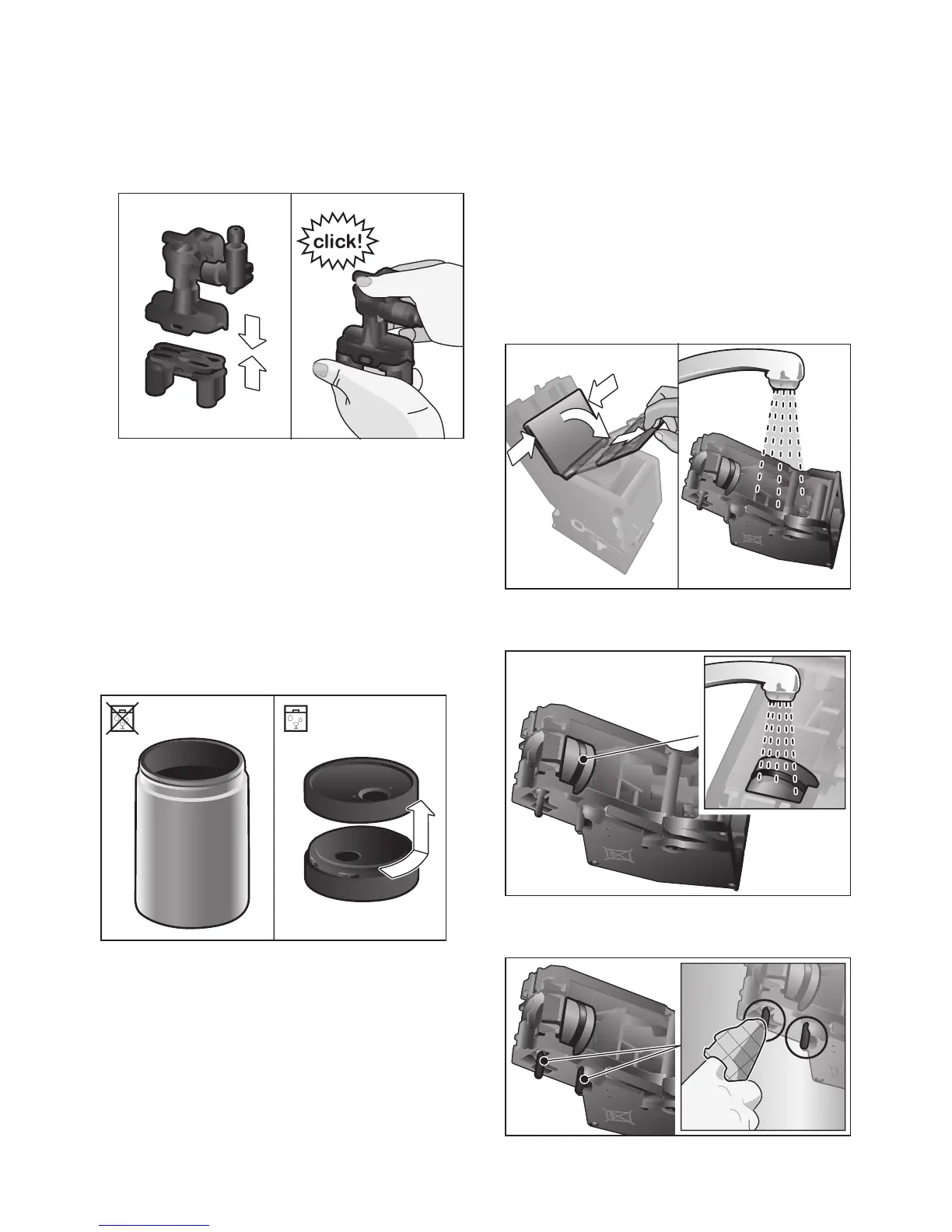 click!