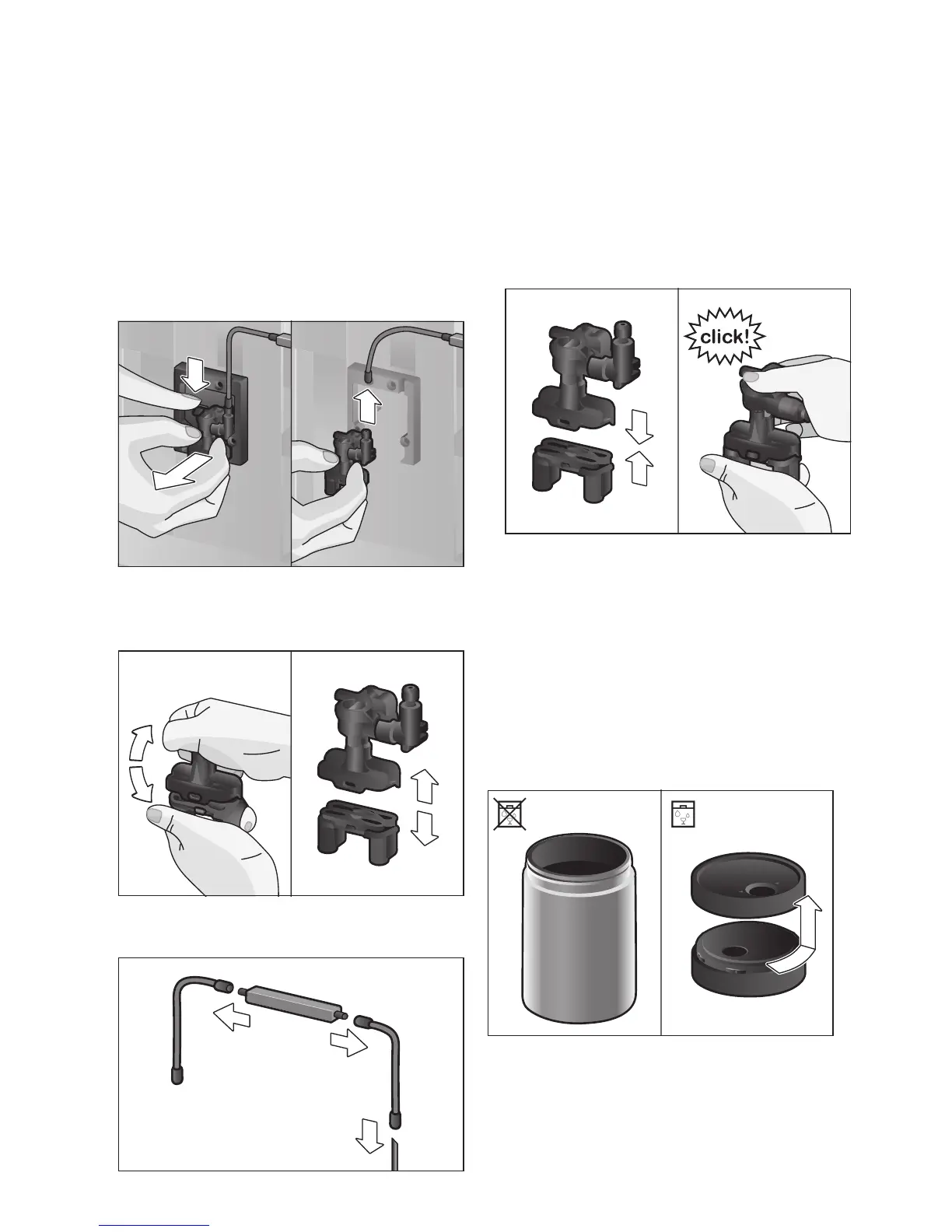 click!