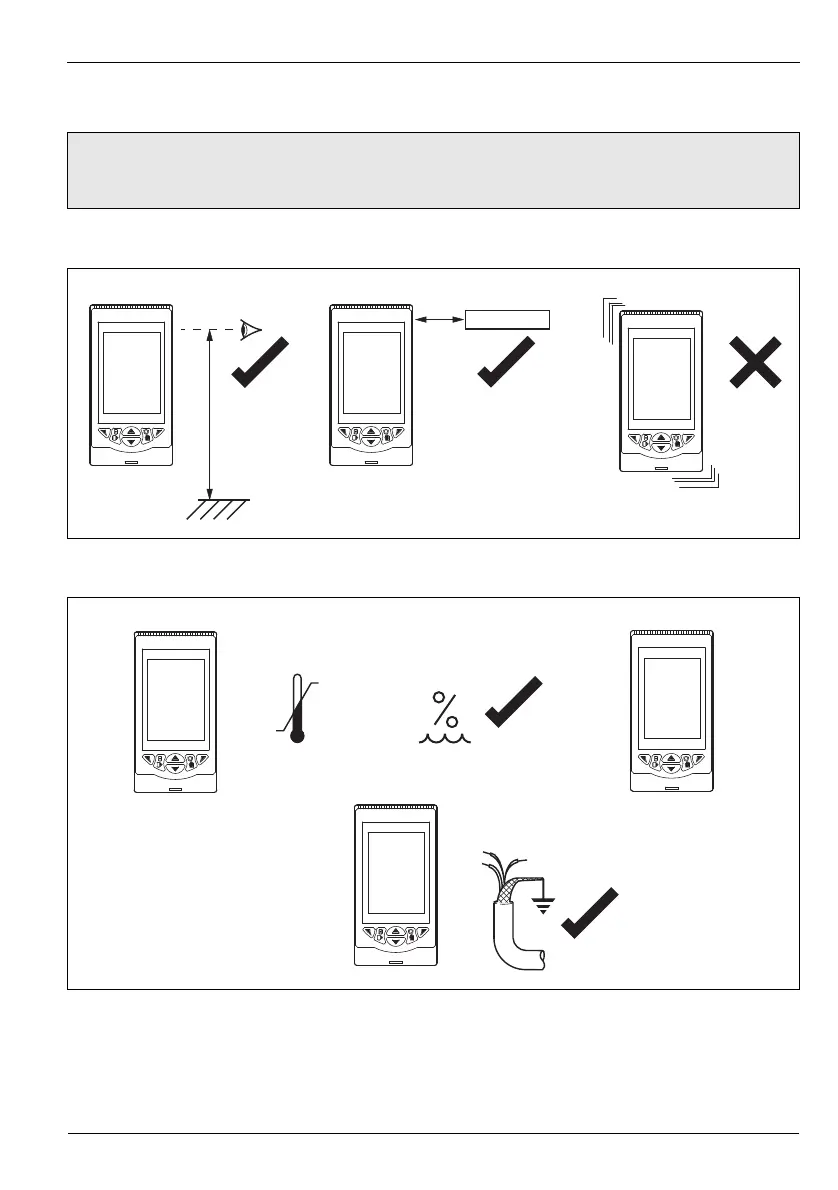 %