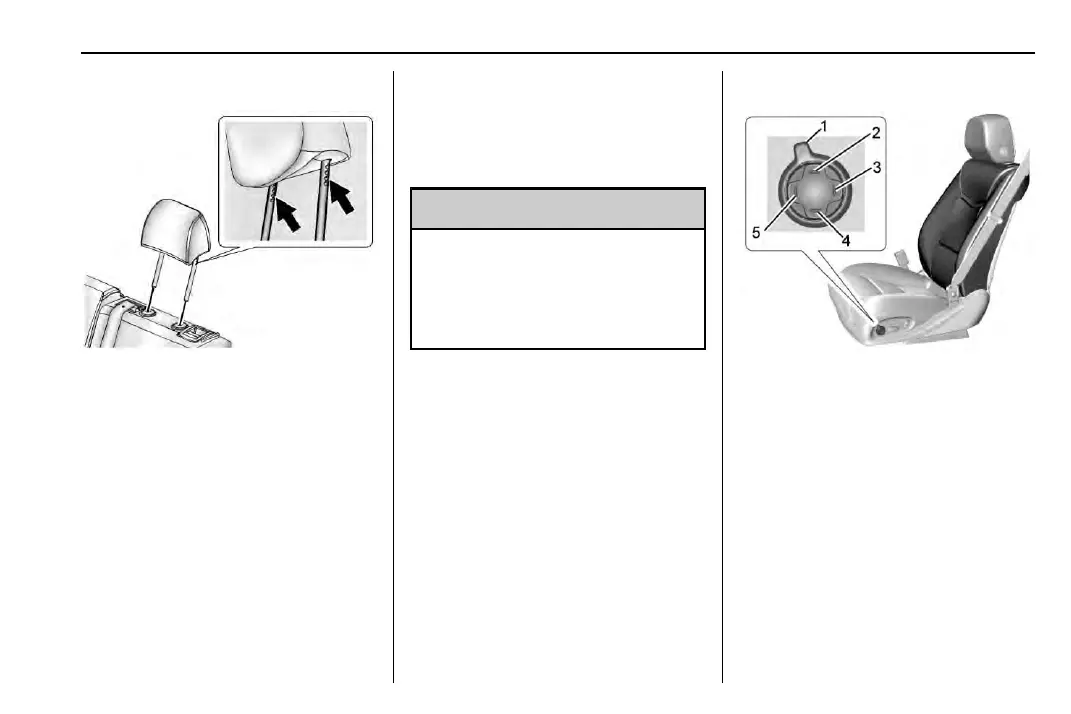 1
2
3
4
5