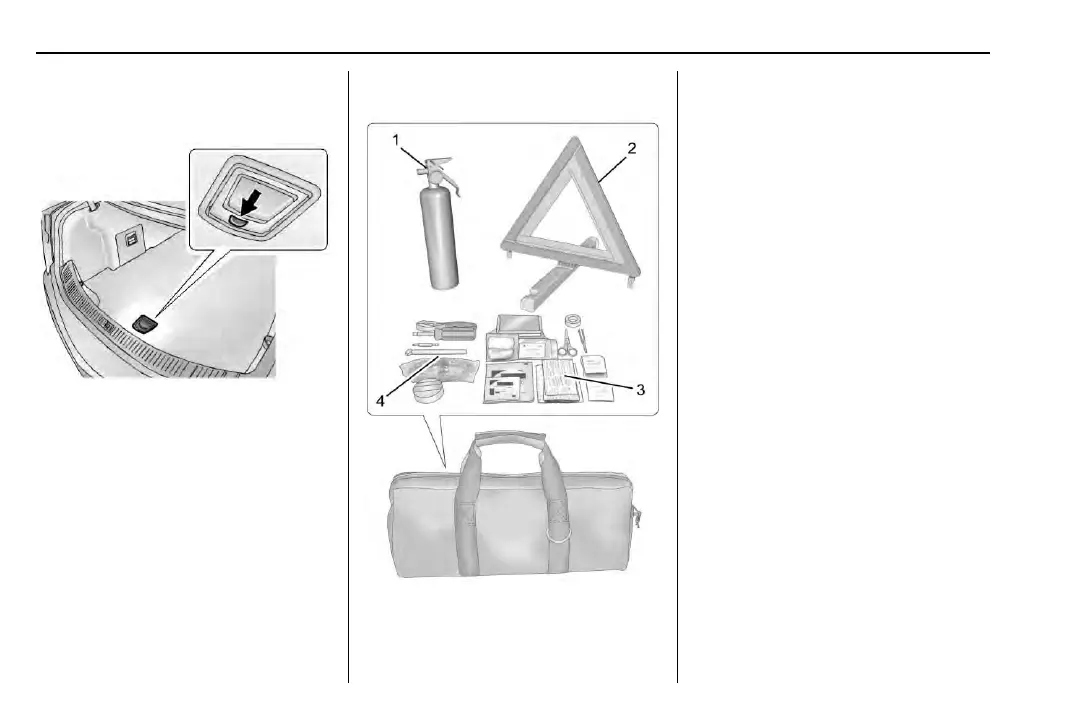 1

2

4

3