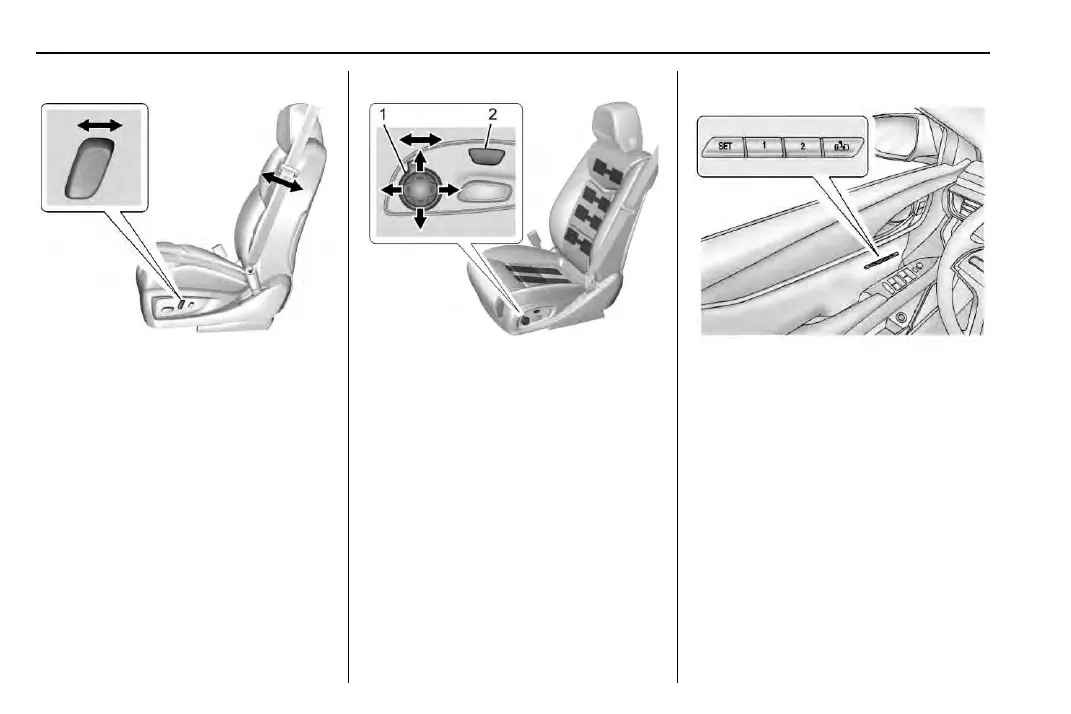 1
2

SET
1
2