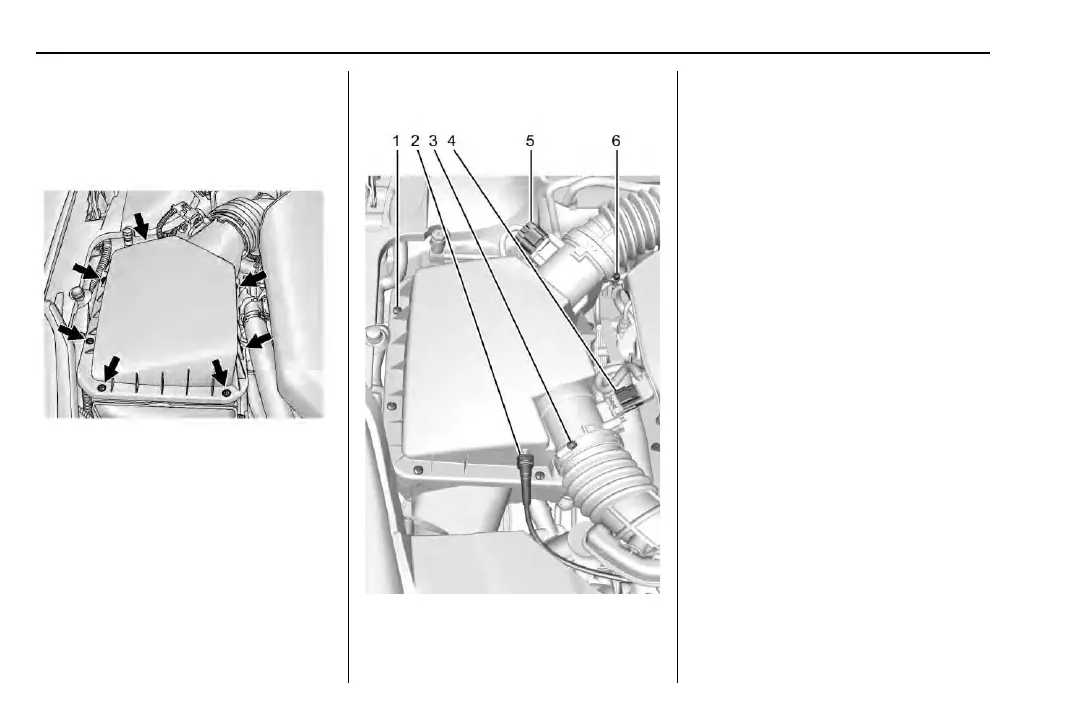 1 2 3 4 5 6