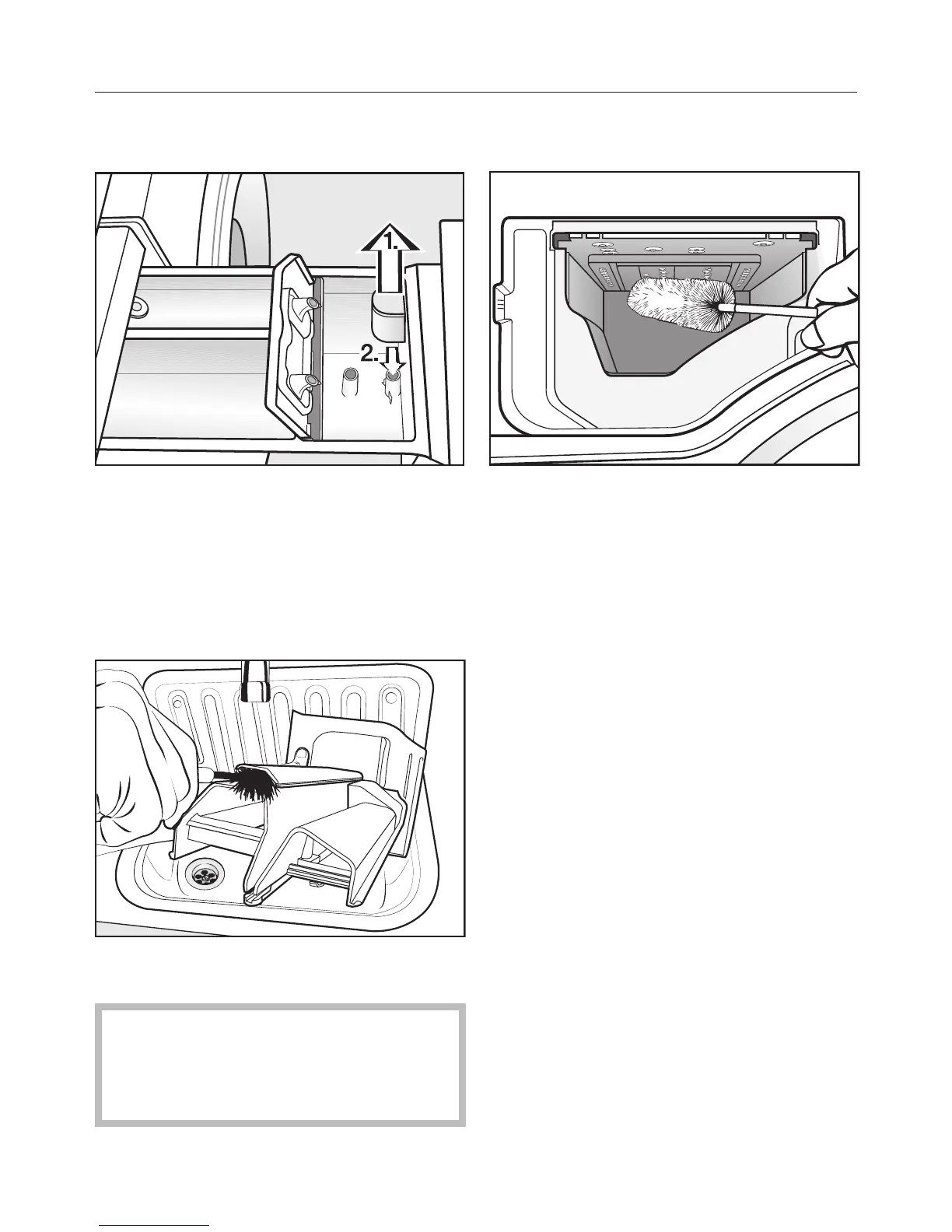 1.

2.