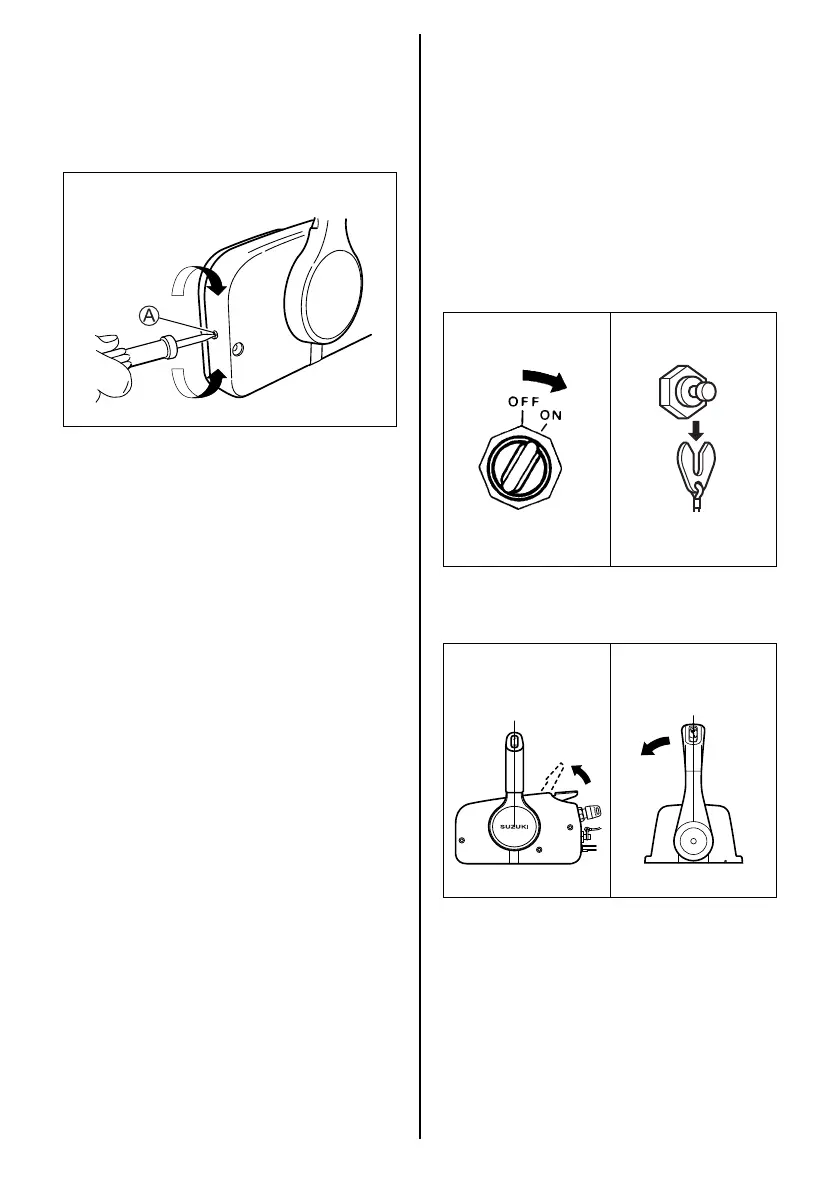 A

OFF
ON

SUZUKI