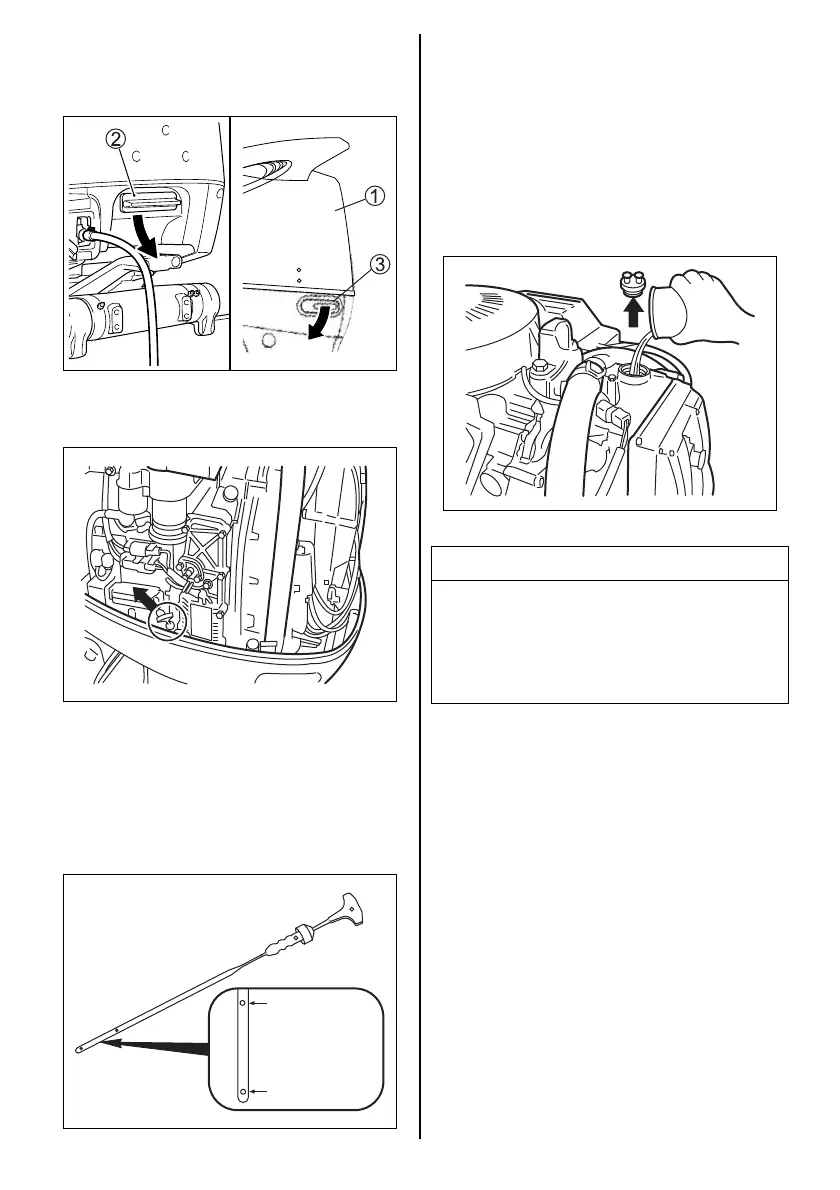 ②

①

③