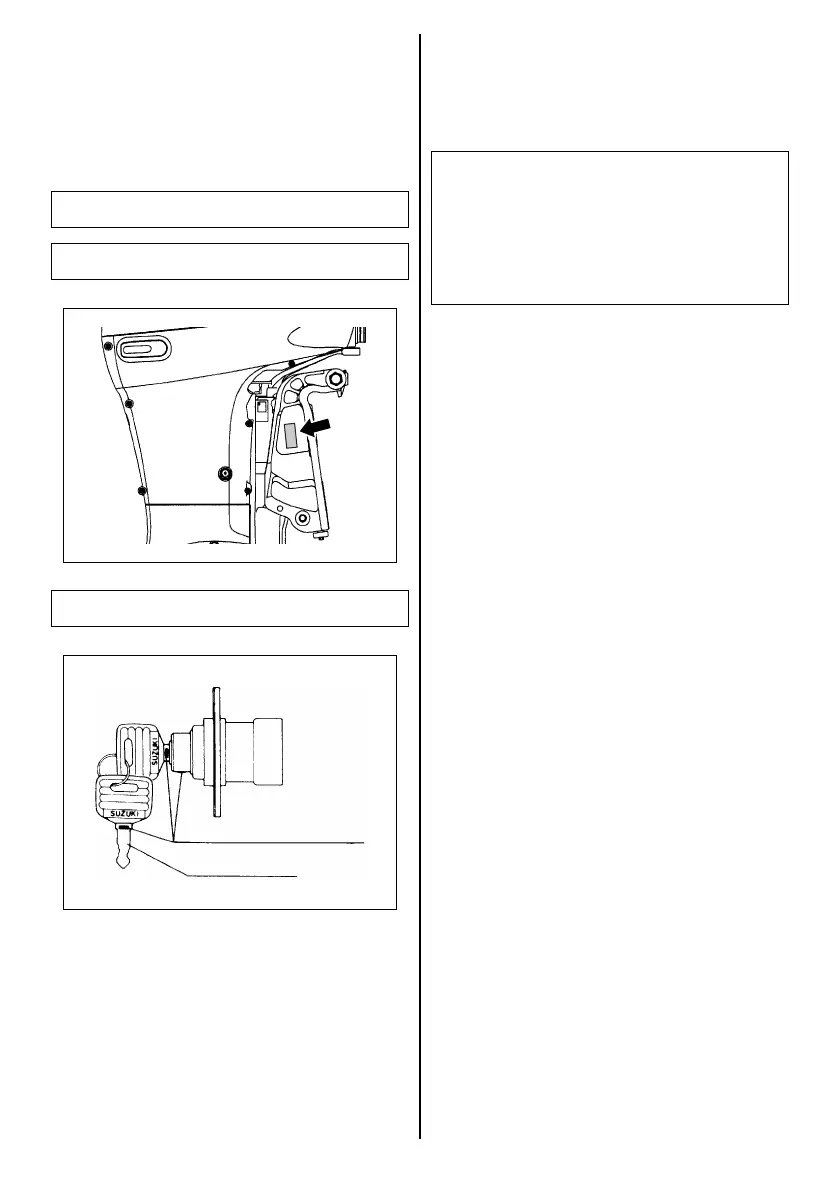 SUZUKI

SUZUKI