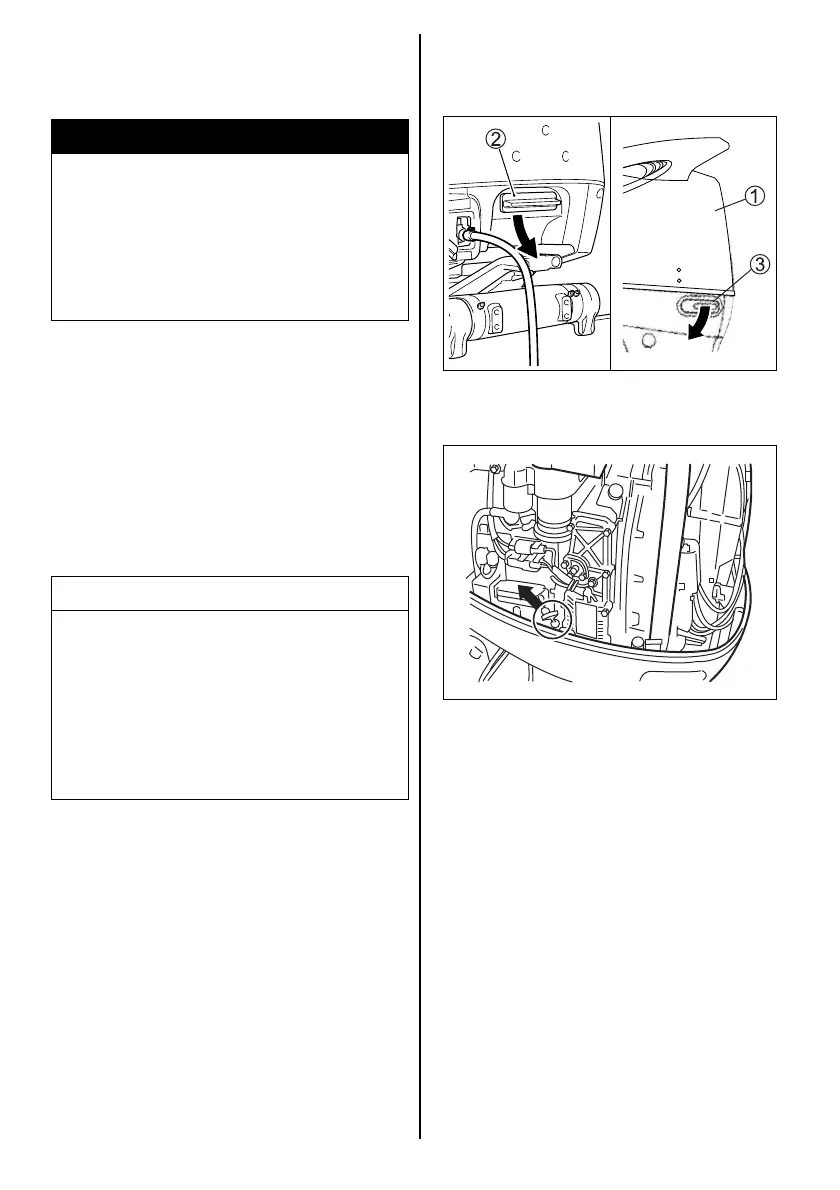 ②

①

③