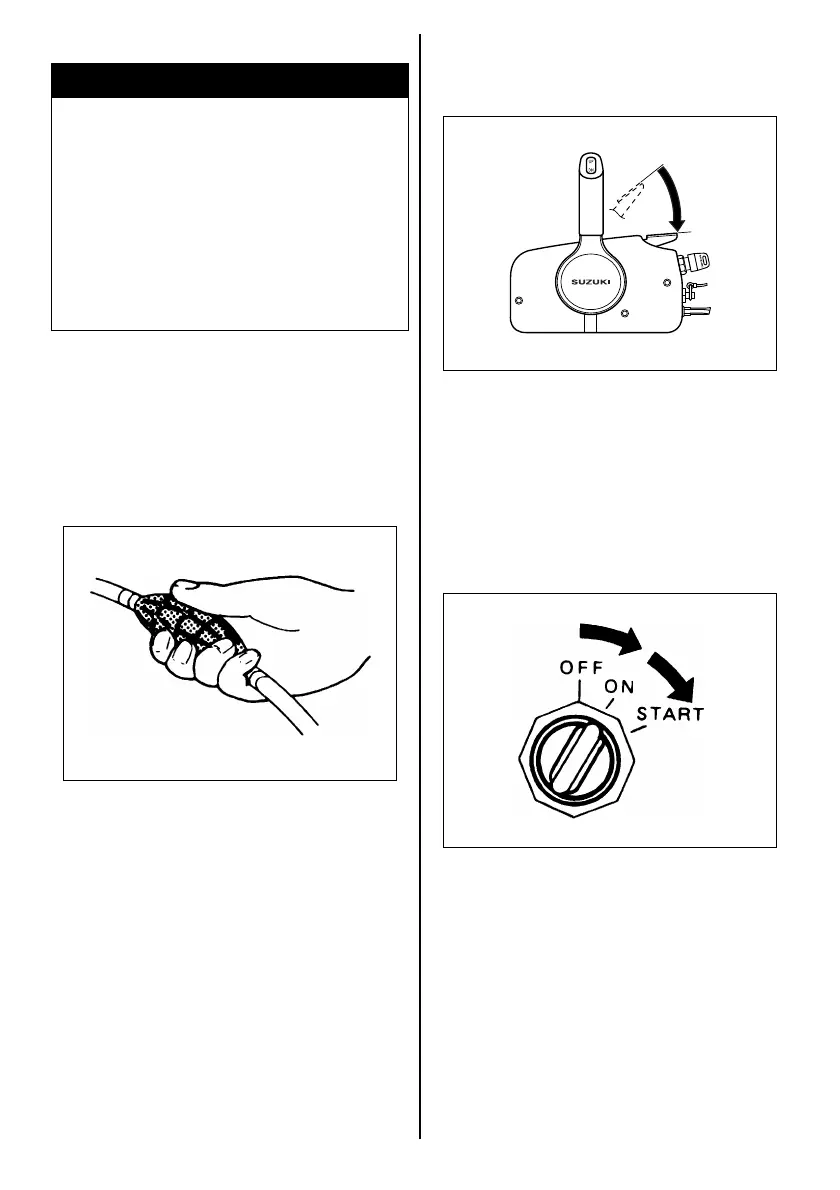 SUZUKI

OFF
ON
START