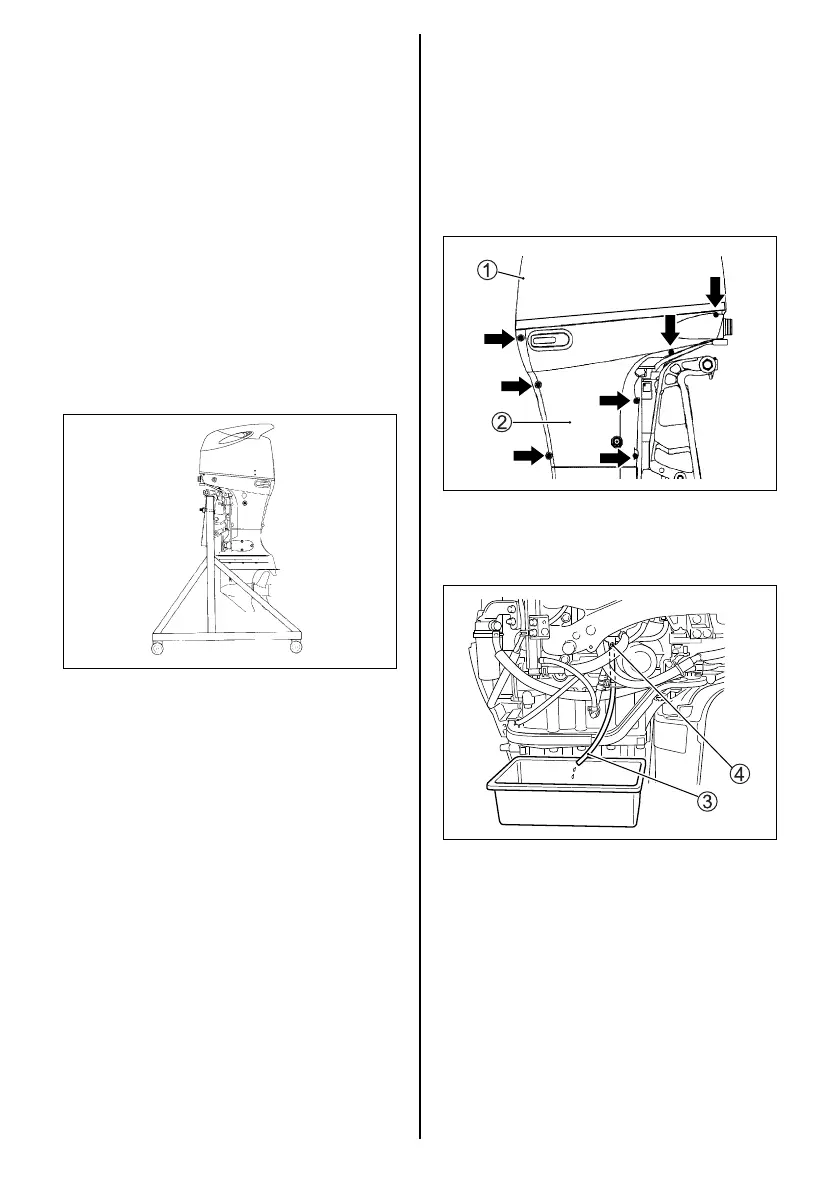 ①

②

④

③