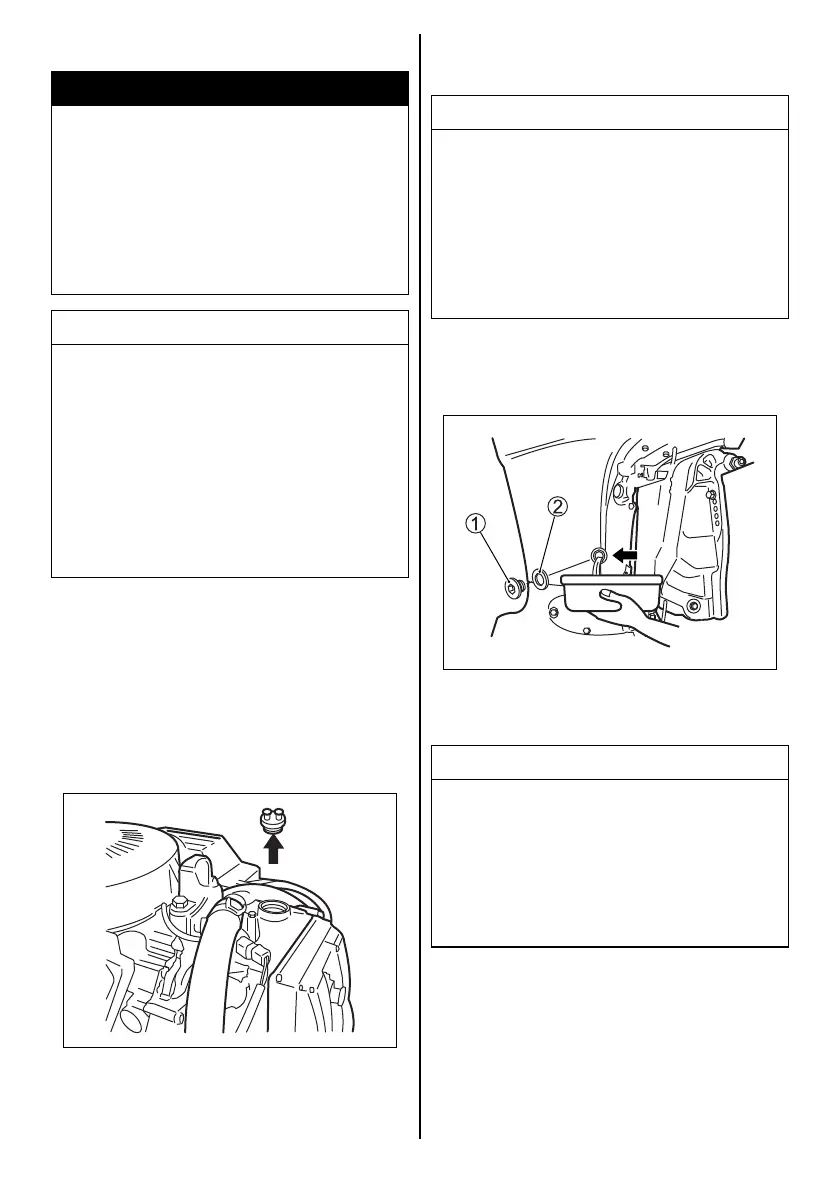 1

2