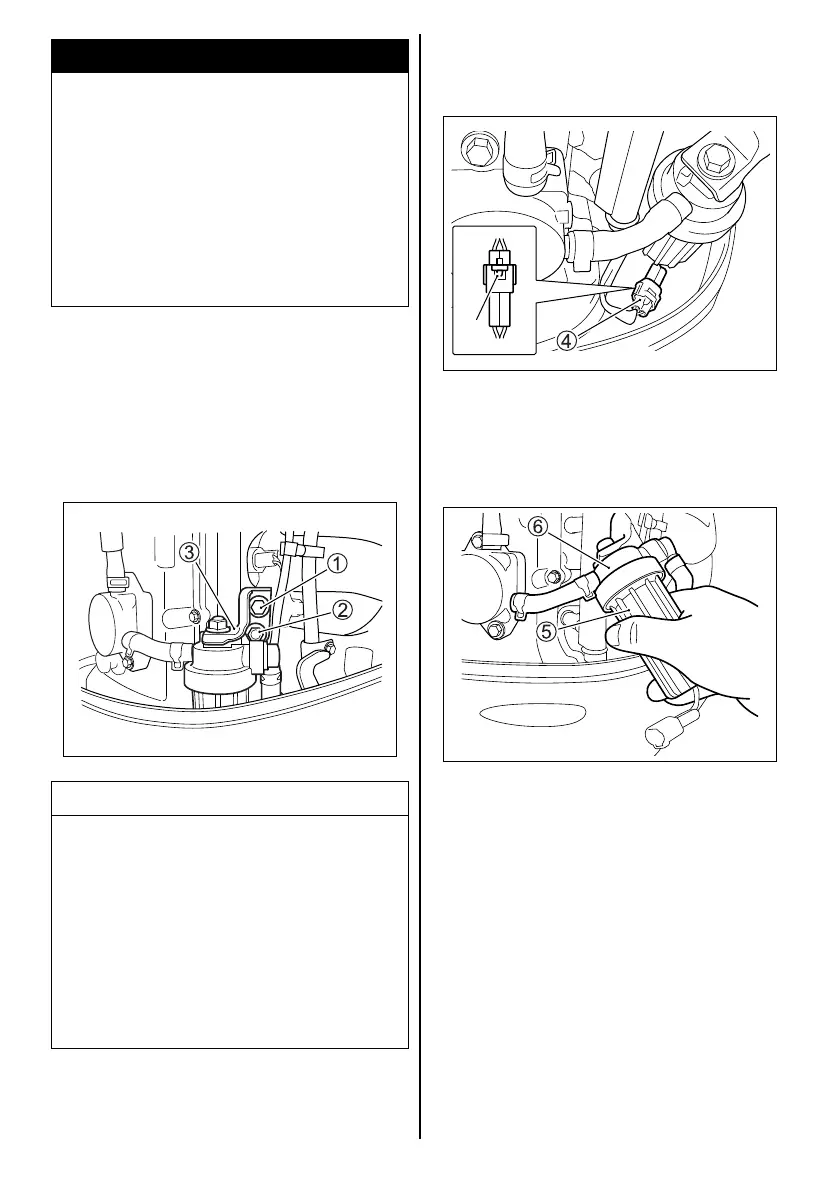 3

1

2

4

6

5