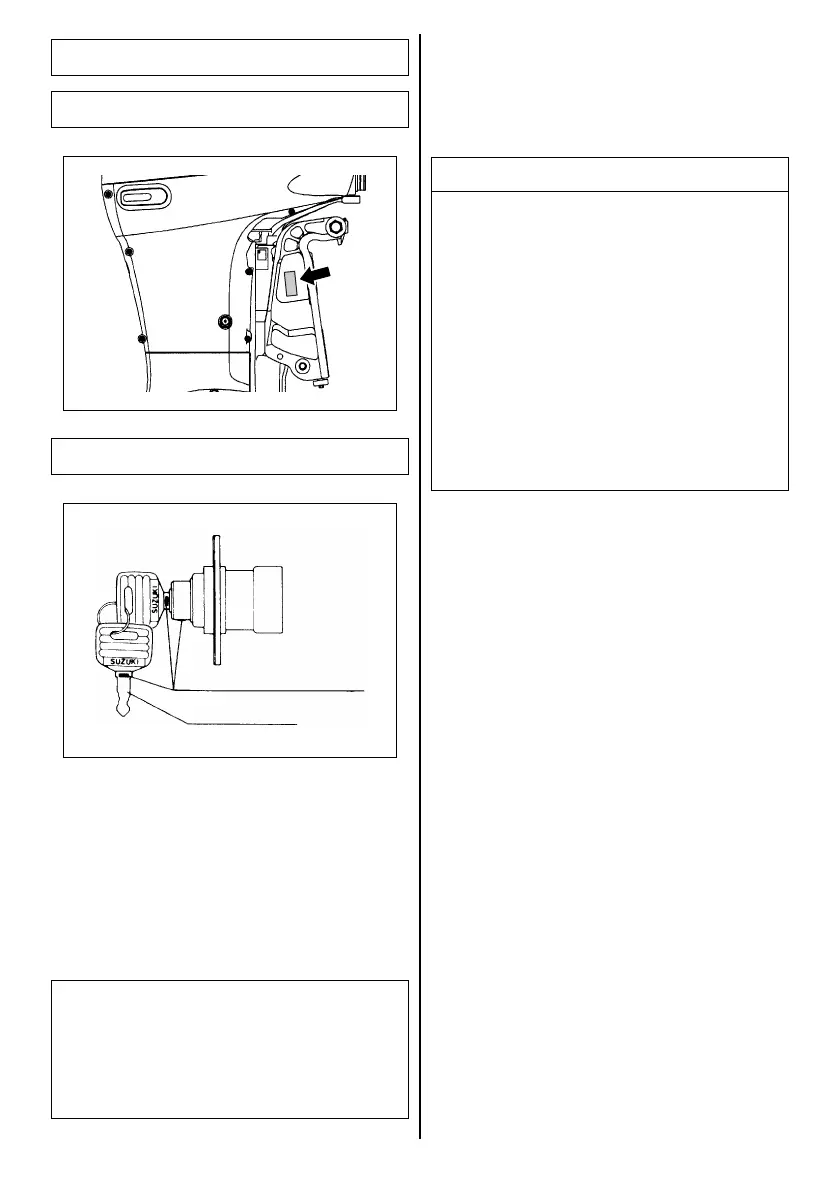 SUZUKI

SUZUKI