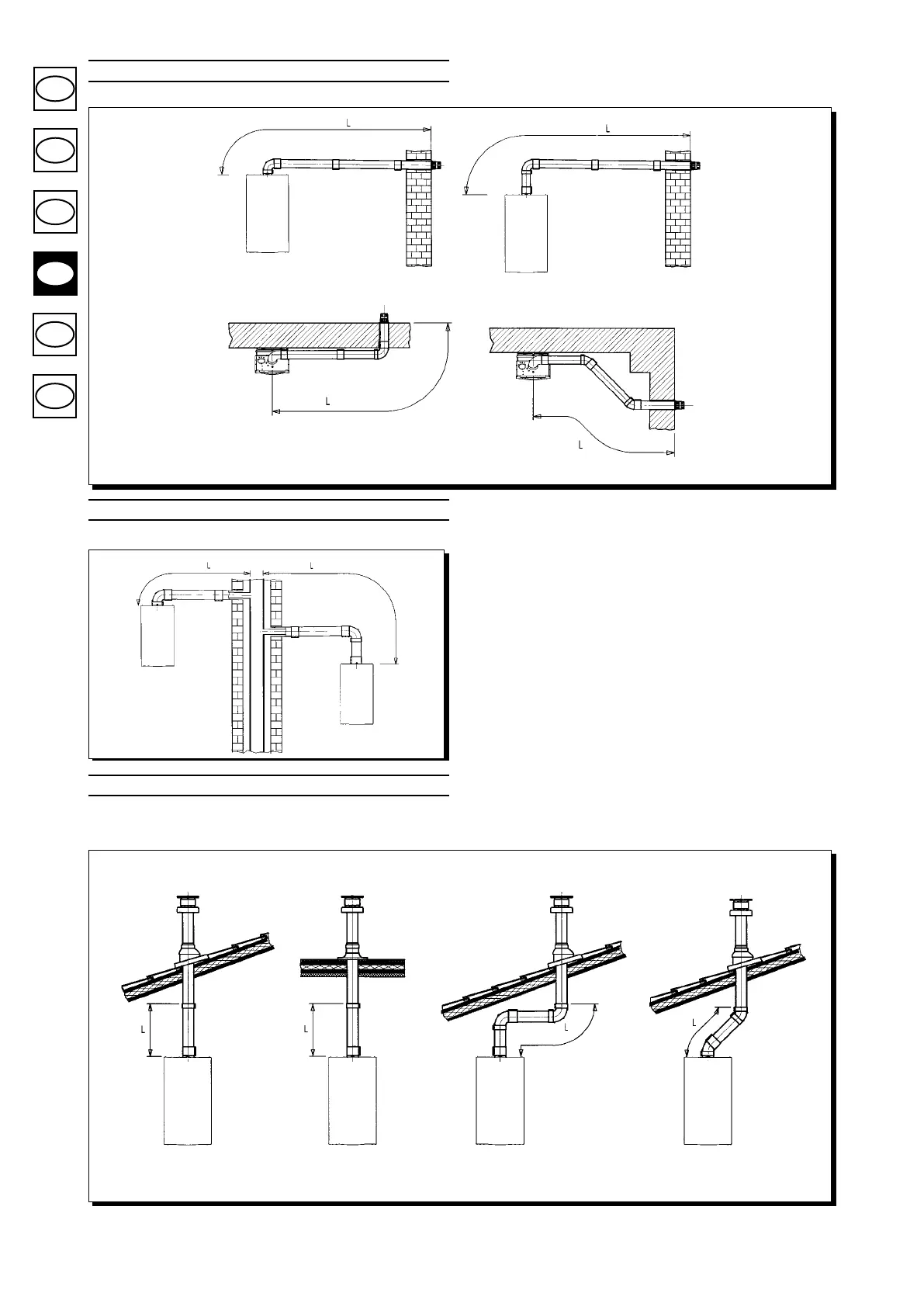 L L

L

L

L L

L L L L