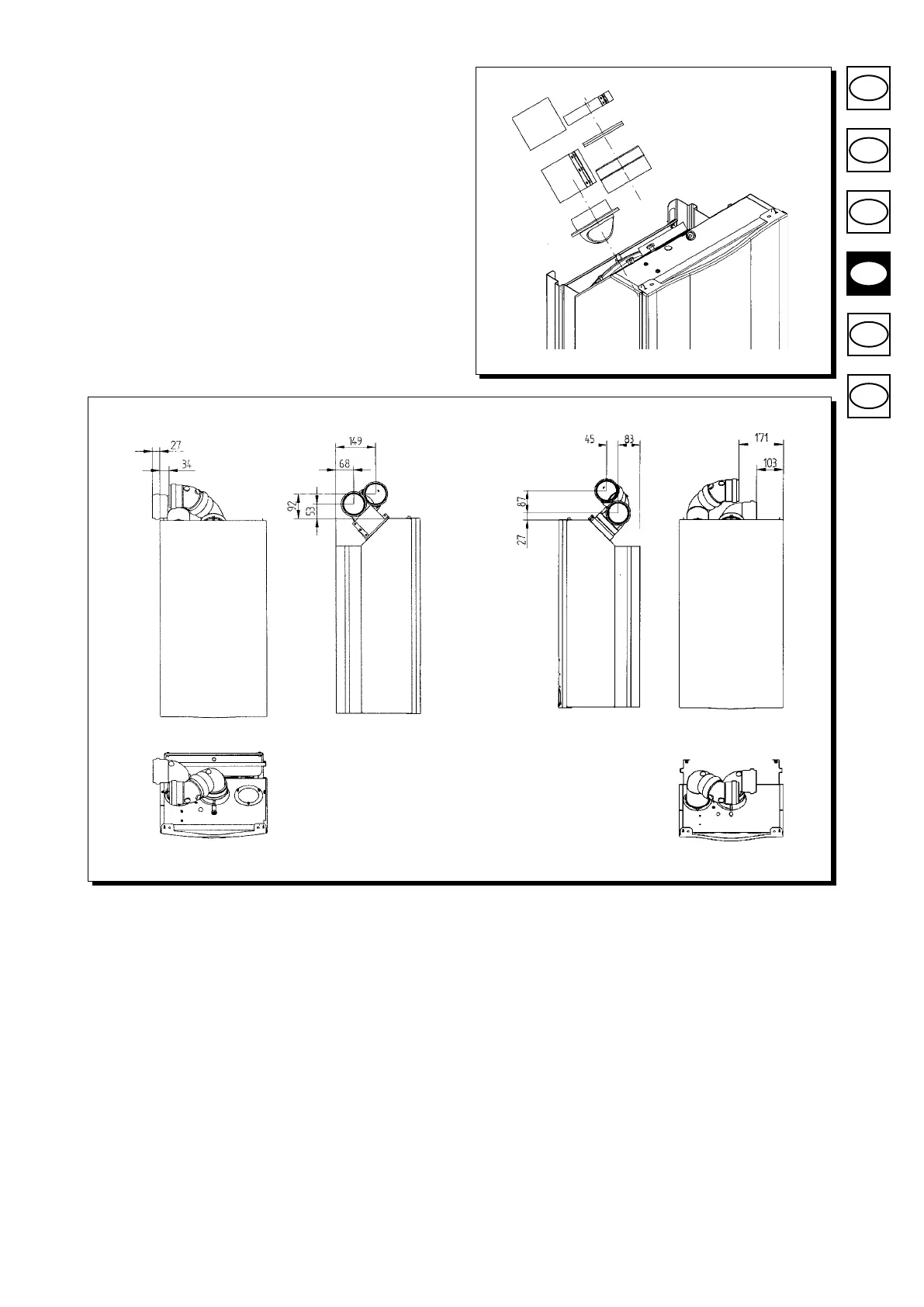 27
34
149
68
92
53
45
83
87
27
171
103