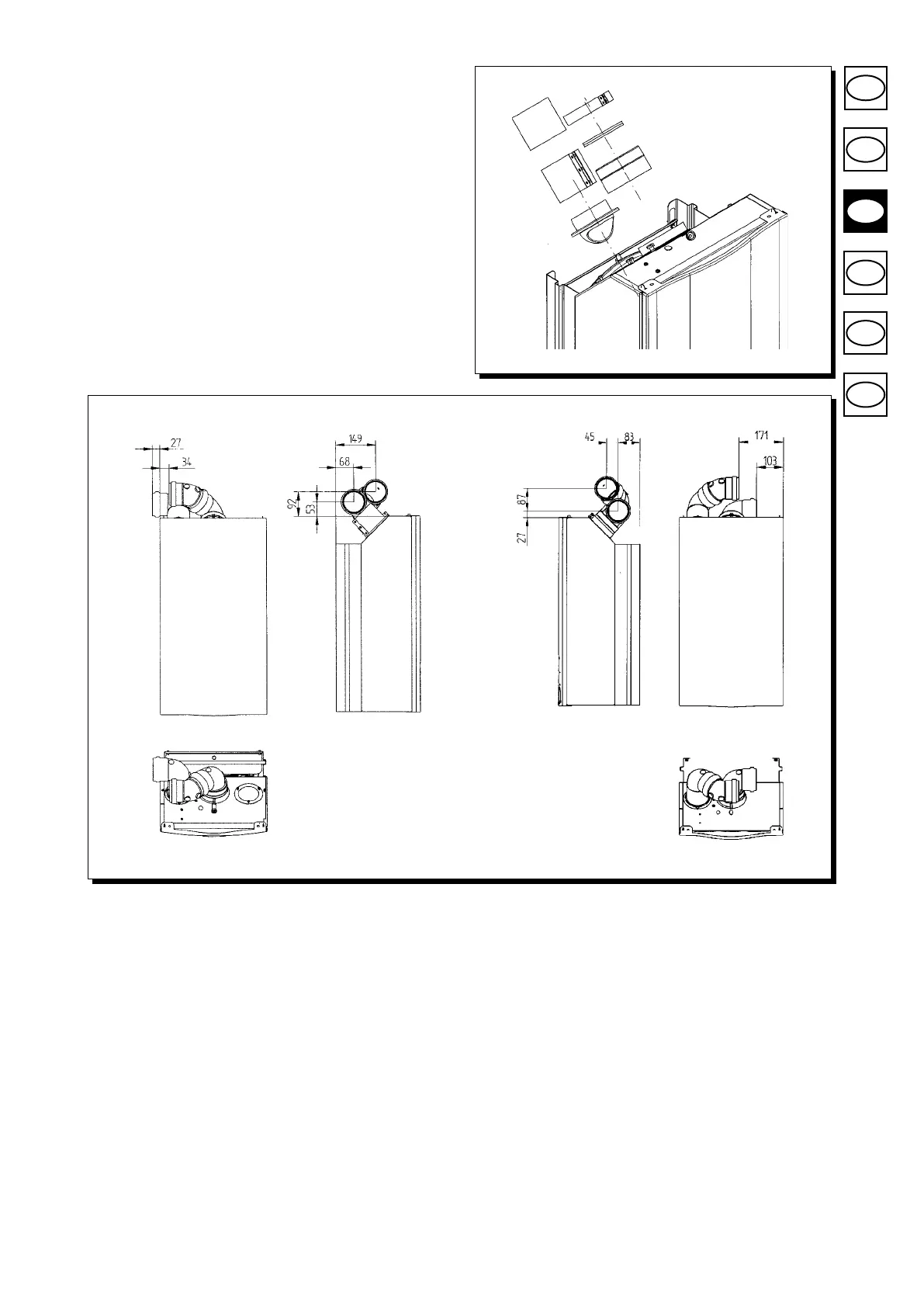 27
34
149
68
92
53
45
83
87
27
171
103