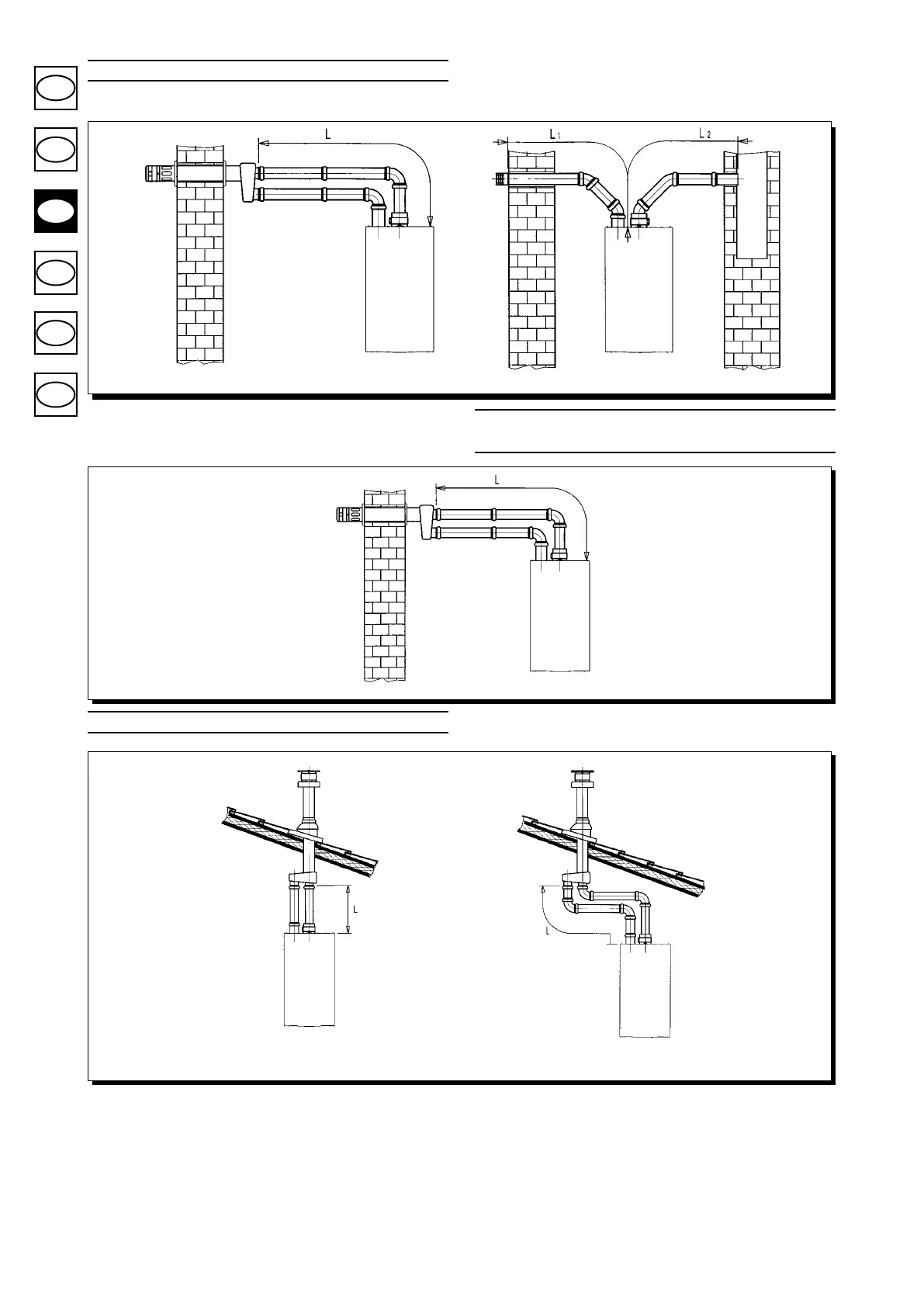 L

$L_1$

$L_2$

L

L

L