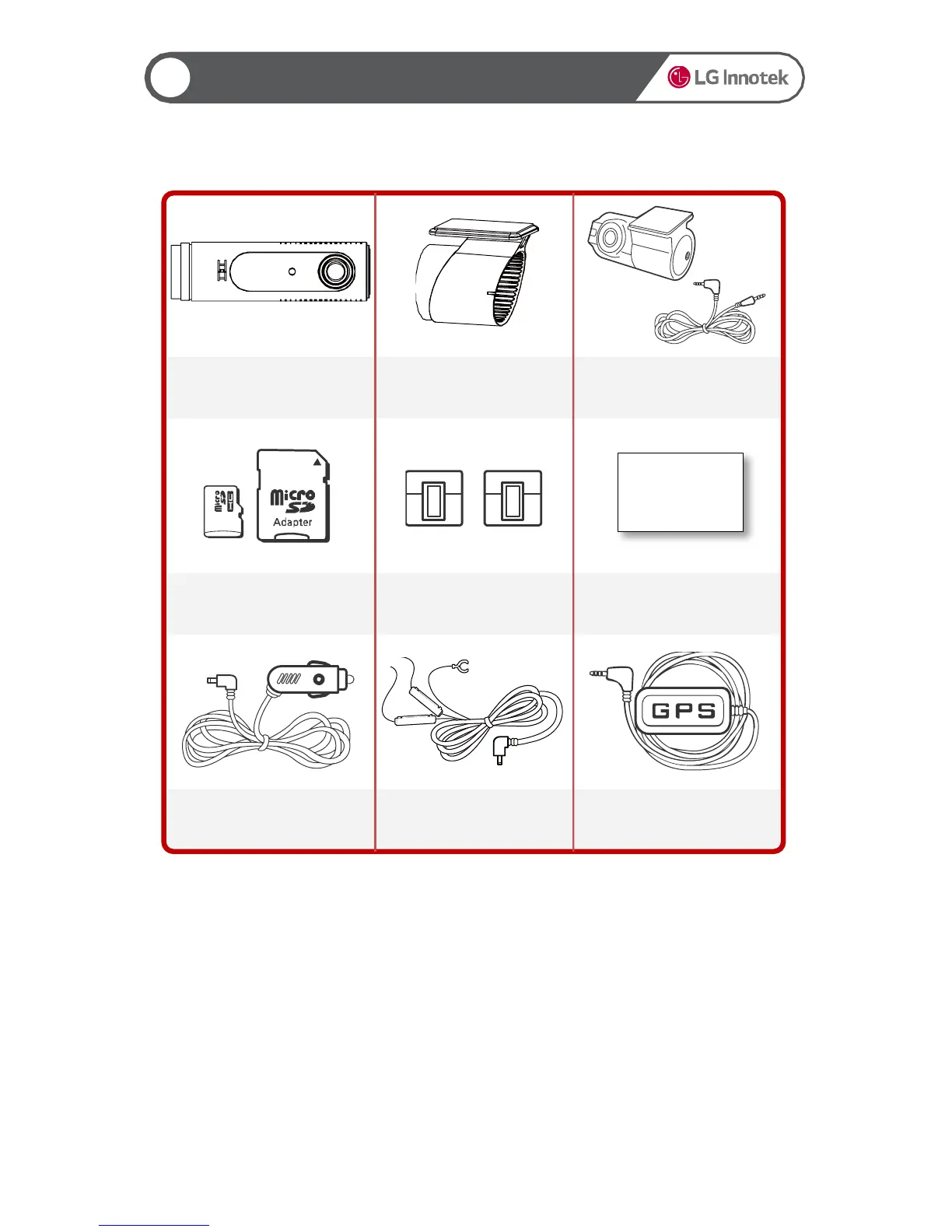 LG Innotek

micro SD

micro SD Adapter

GPS