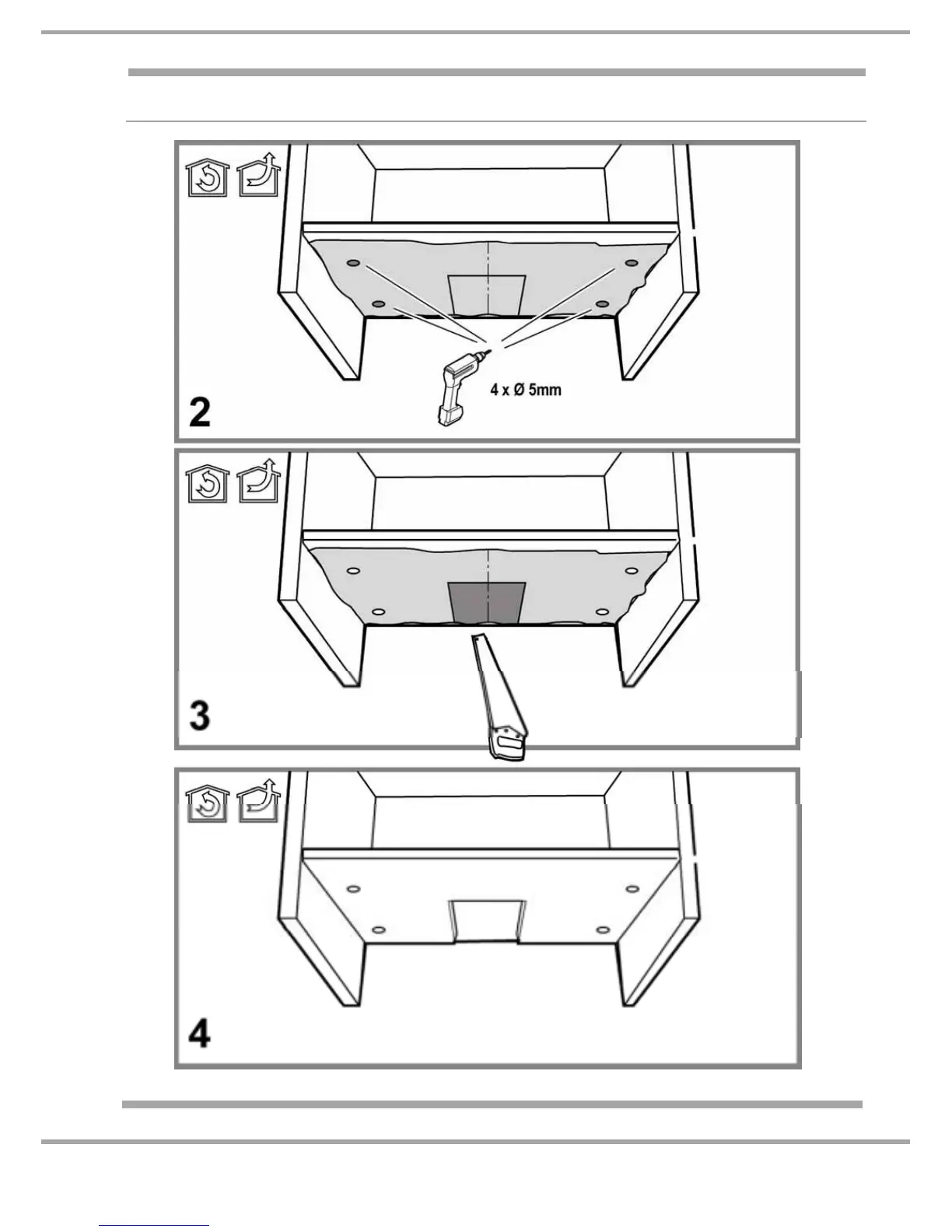 4 x Ø 5mm

2

3

4