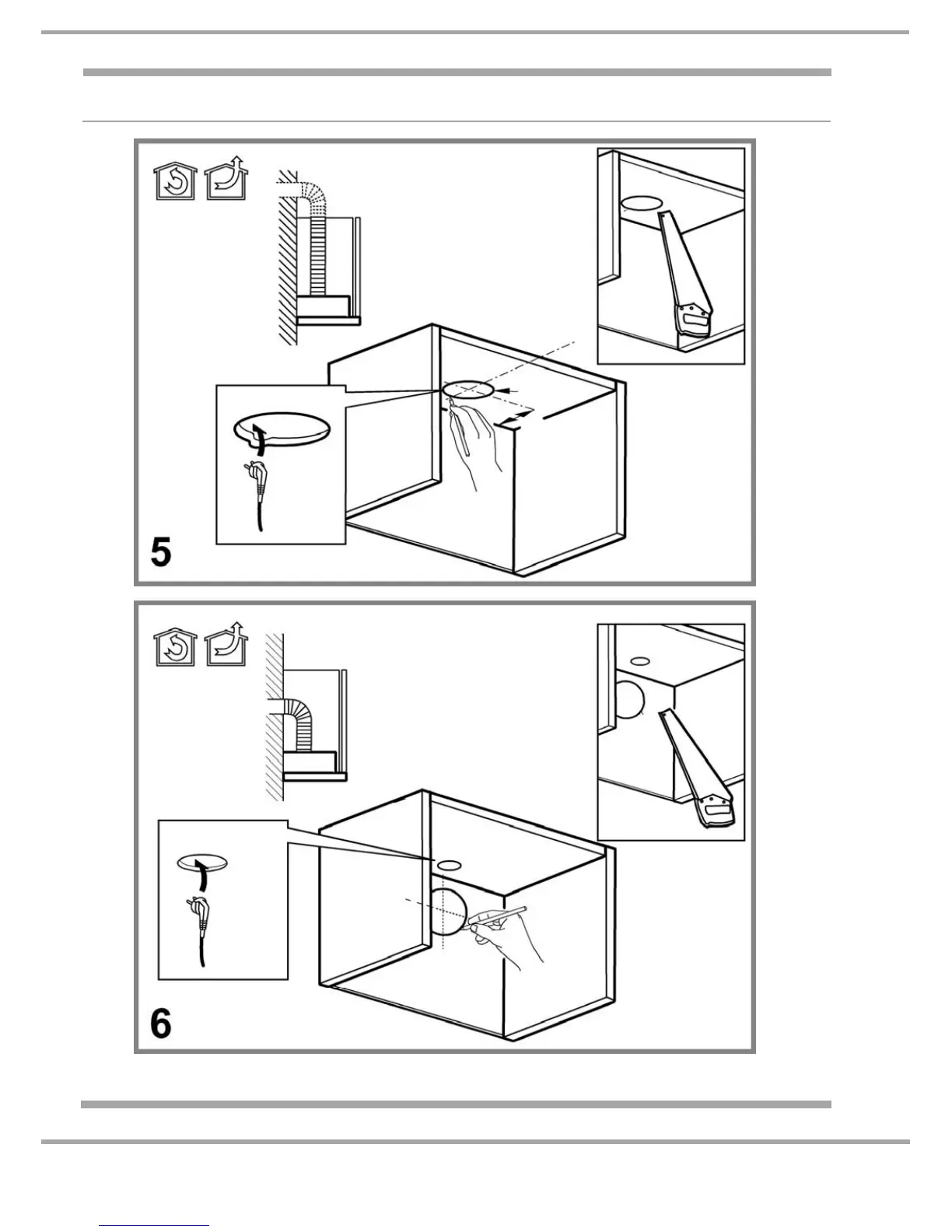 5

6