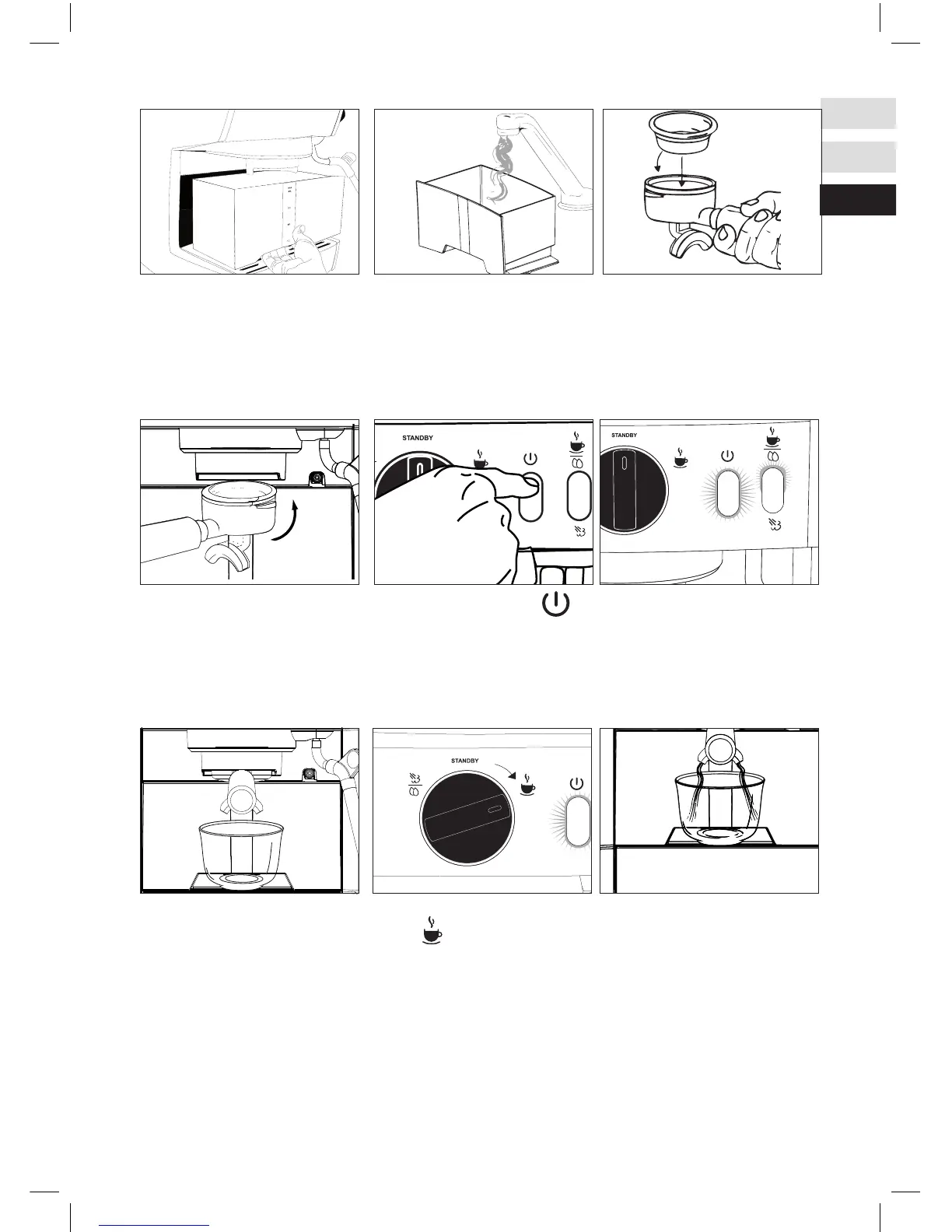 STANDBY

STANDBY

STANDBY