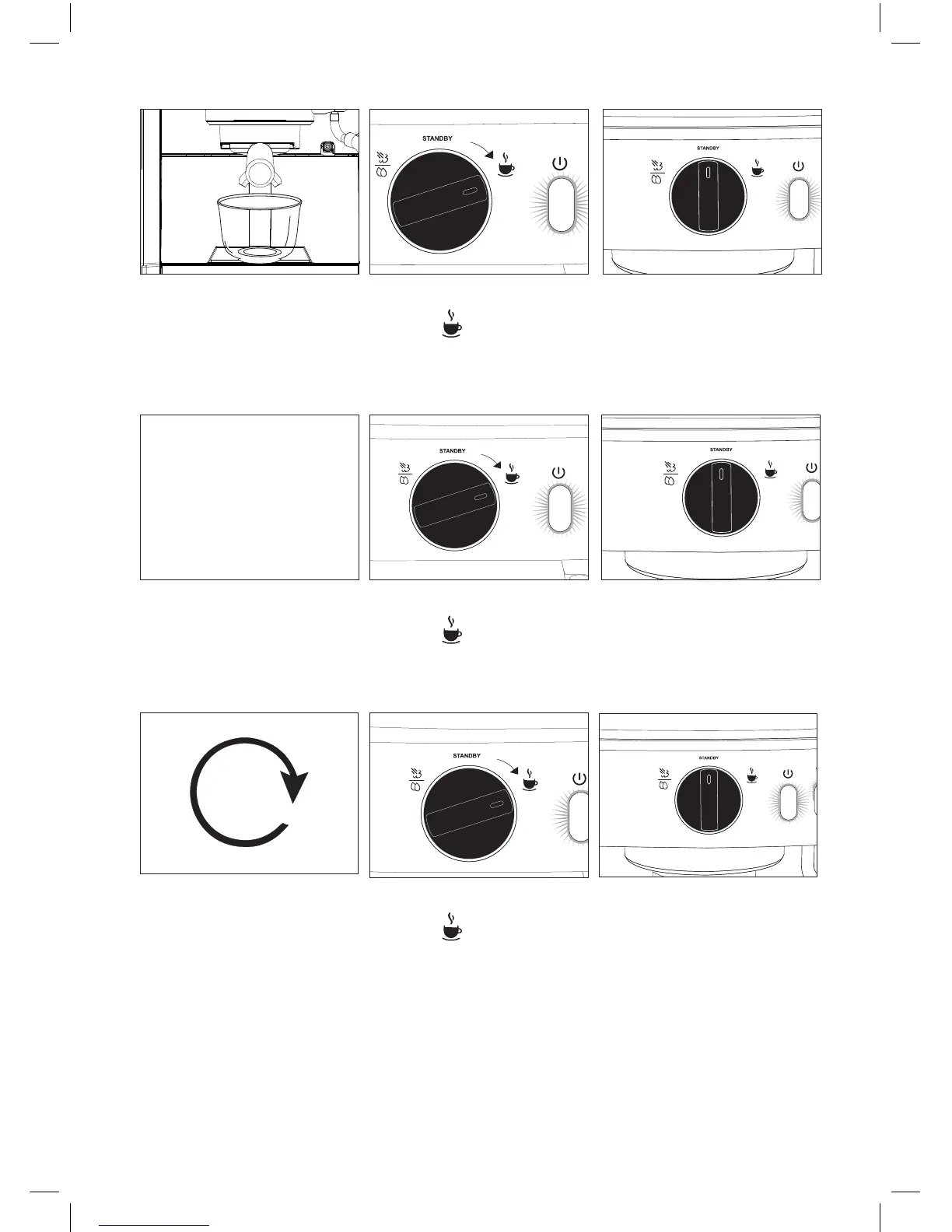 STANDBY

STANDBY

STANDBY

STANDBY

STANDBY

STANDBY