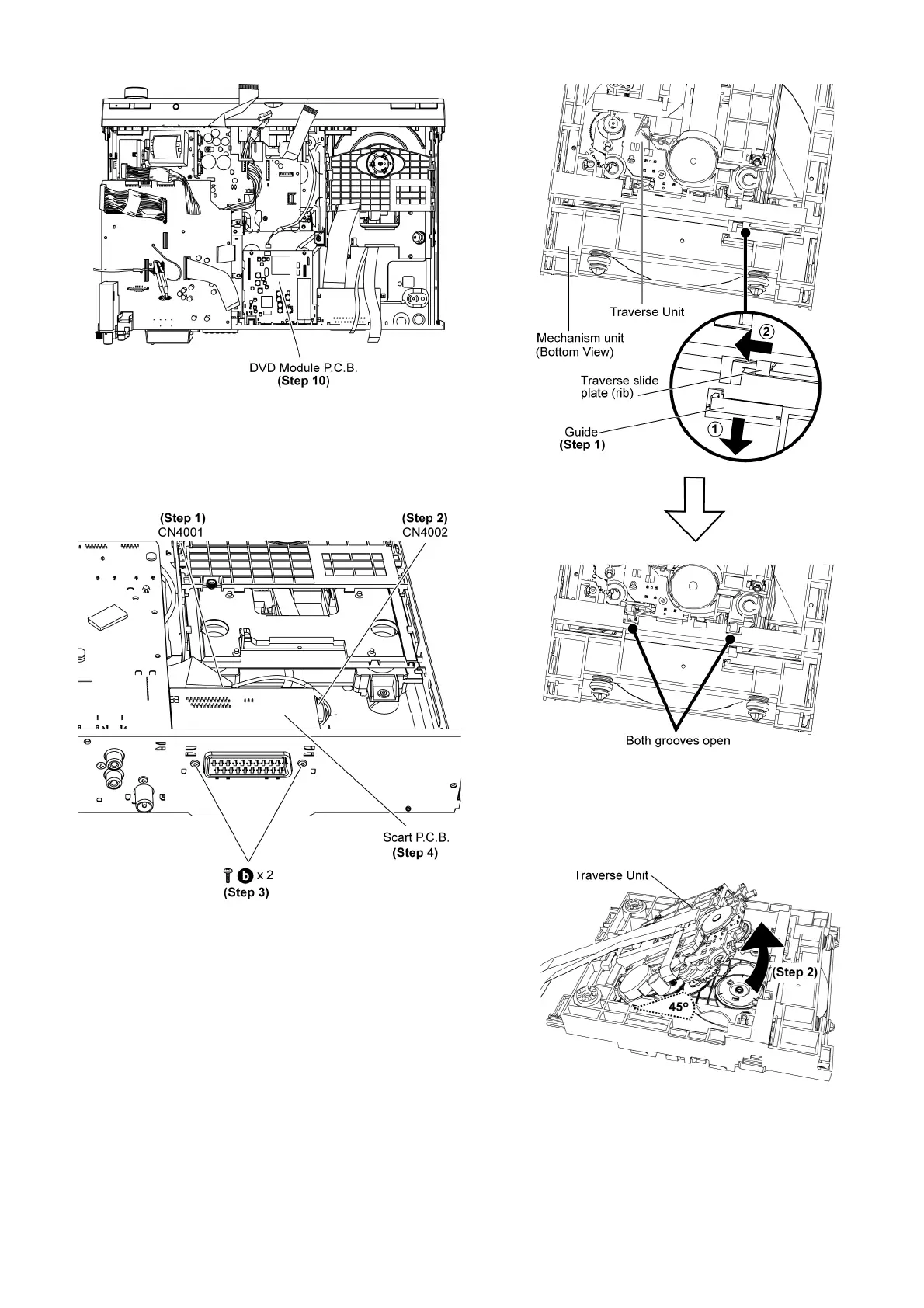 DVD Module P.C.B.
(Step 10)

(Step 1)
CN4001

(Step 2)
CN4002

Scart P.C.B.
(Step 4)

b x 2
(Step 3)

Traverse Unit

Mechanism unit
(Bottom View)

2

Traverse slide
plate (rib)

Guide
(Step 1)

1

Both grooves open

Traverse Unit

(Step 2)

45°