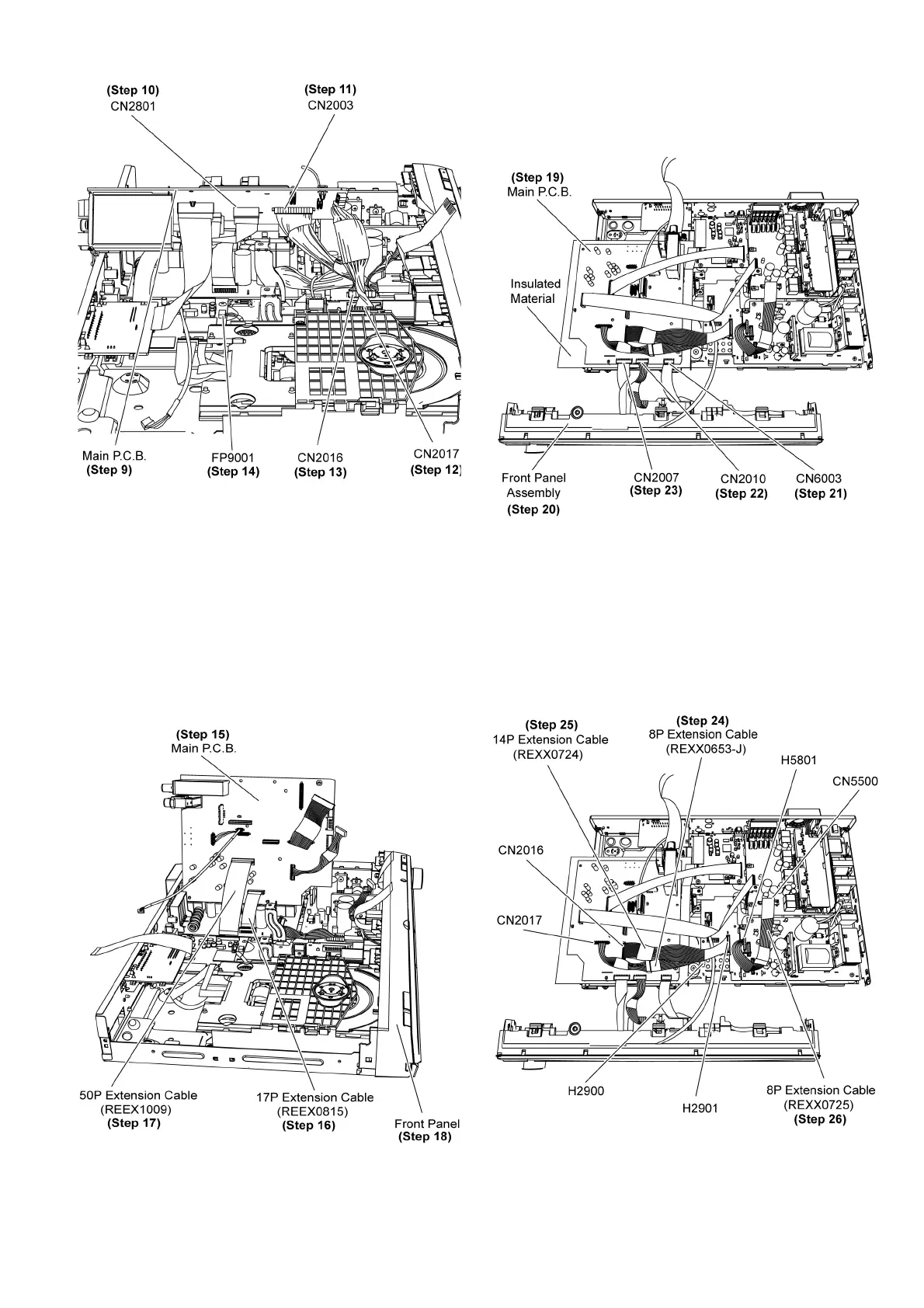 (Step 10)
CN2801

(Step 11)
CN2003

Main P.C.B.
(Step 9)

FP9001
(Step 14)

CN2016
(Step 13)

CN2017
(Step 12)

(Step 19)
Main P.C.B.

Insulated
Material

Front Panel
Assembly
(Step 20)

CN2007
(Step 23)

CN2010
(Step 22)

CN6003
(Step 21)

(Step 15)
Main P.C.B.

50P Extension Cable
(REEX1009)
(Step 17)

17P Extension Cable
(REEX0815)
(Step 16)

Front Panel
(Step 18)

(Step 25)
14P Extension Cable
(REXX0724)

(Step 24)
8P Extension Cable
(REXX0653-J)

H5801

CN5500

CN2016

CN2017

H2900

H2901

8P Extension Cable
(REXX0725)
(Step 26)