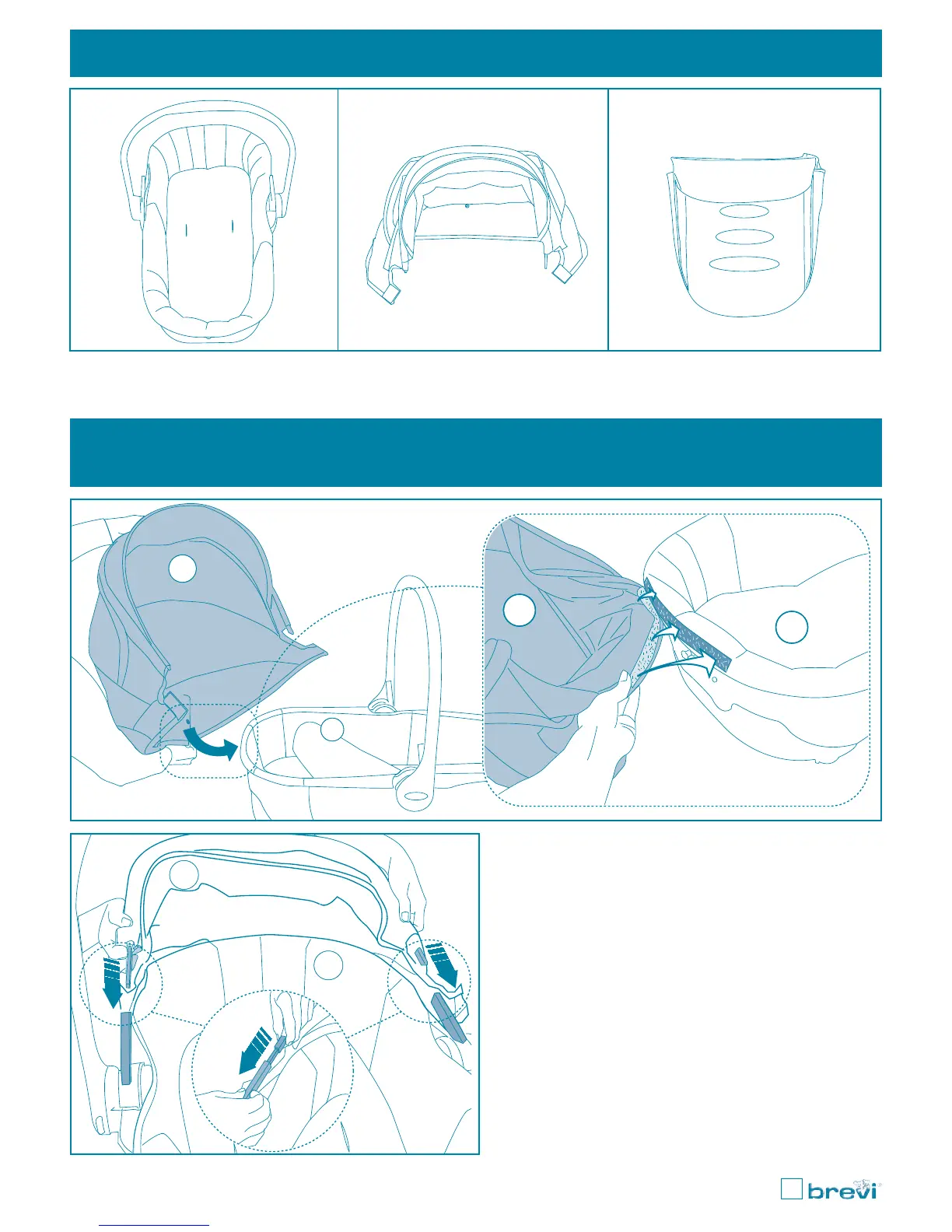 brevi