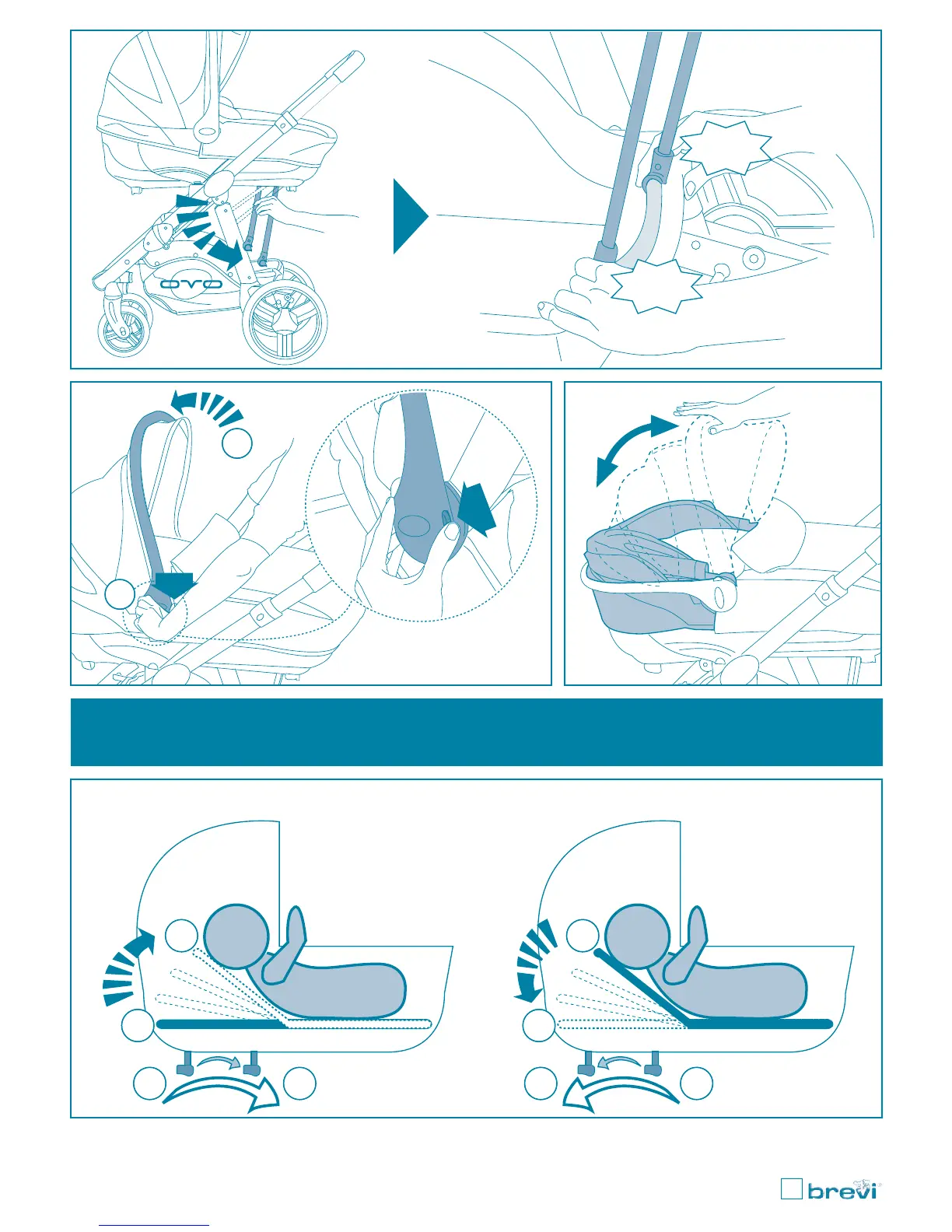 ovo

brevi