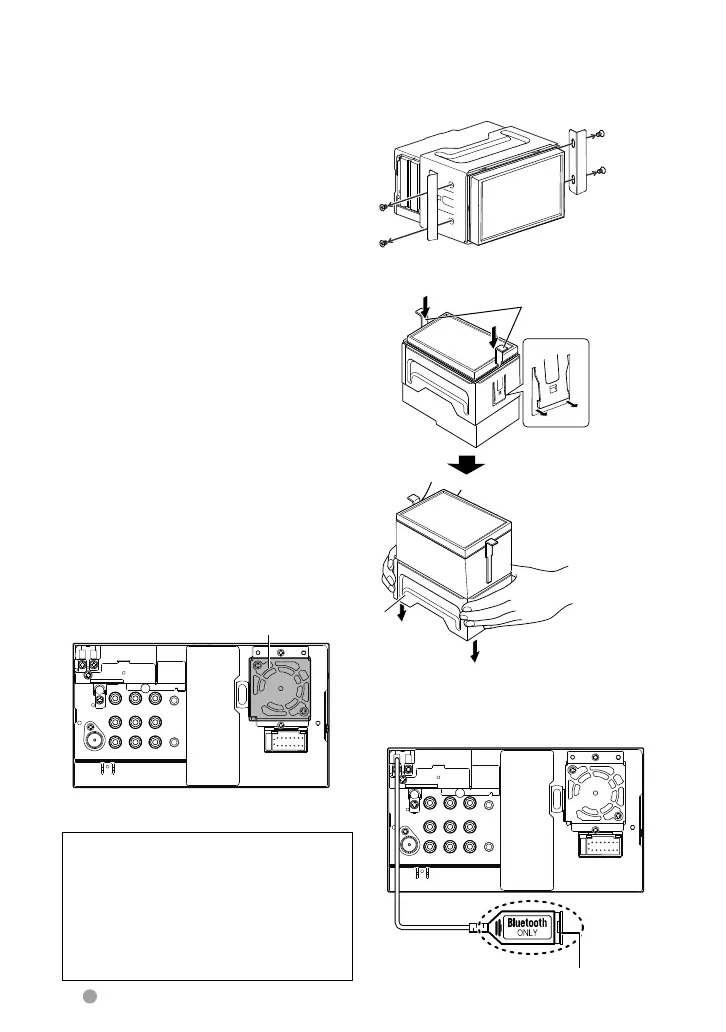 Bluetooth
ONLY