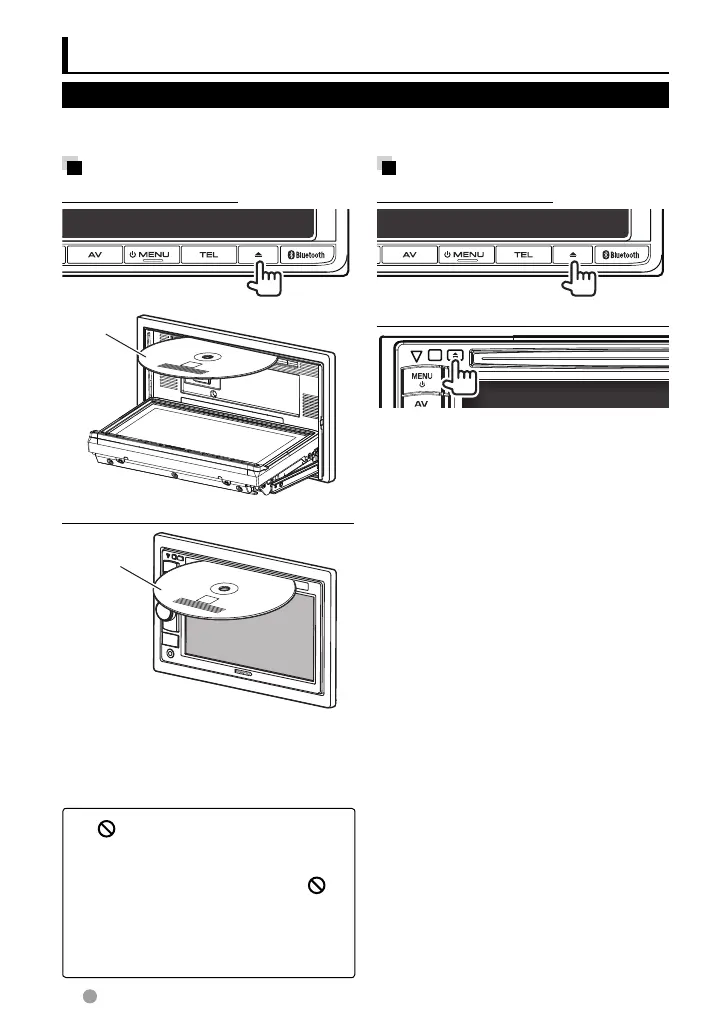 AV
MENU
TEL
Bluetooth

AV
MENU
TEL
Bluetooth

MENU
AV