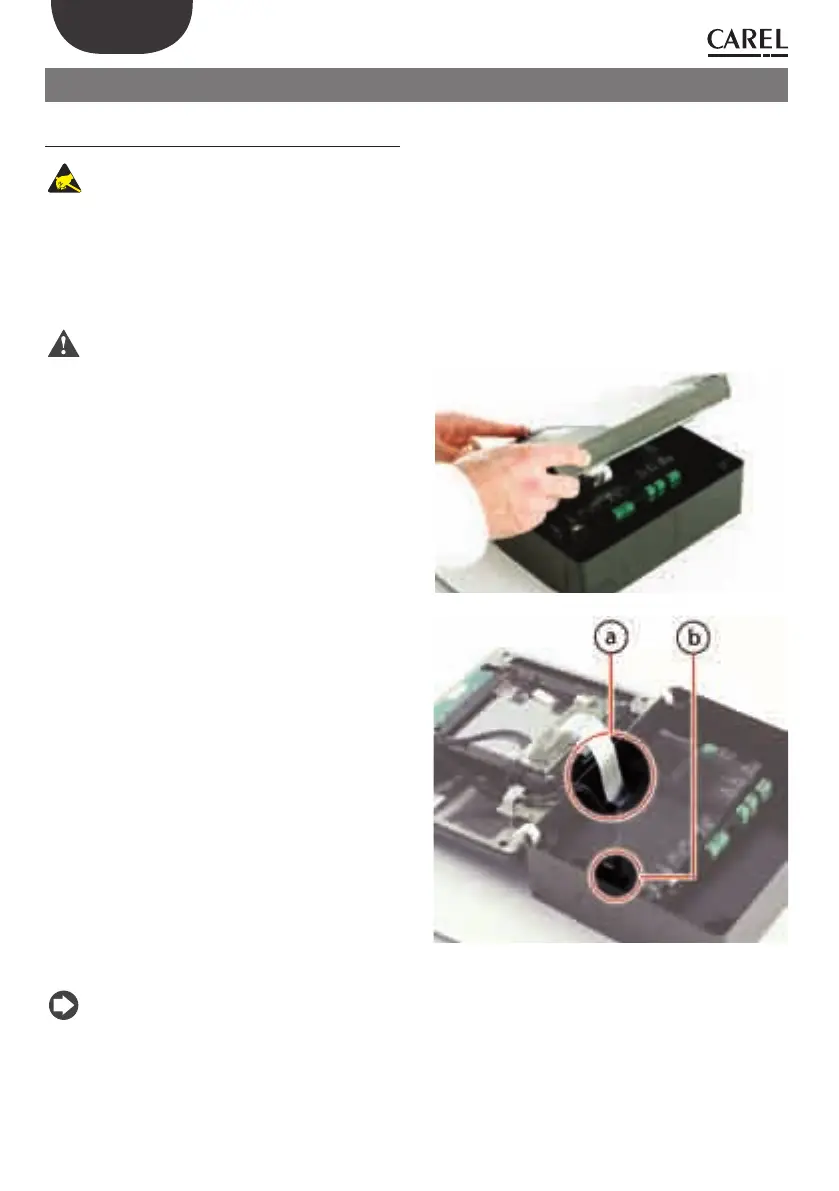 CAREL

a

b