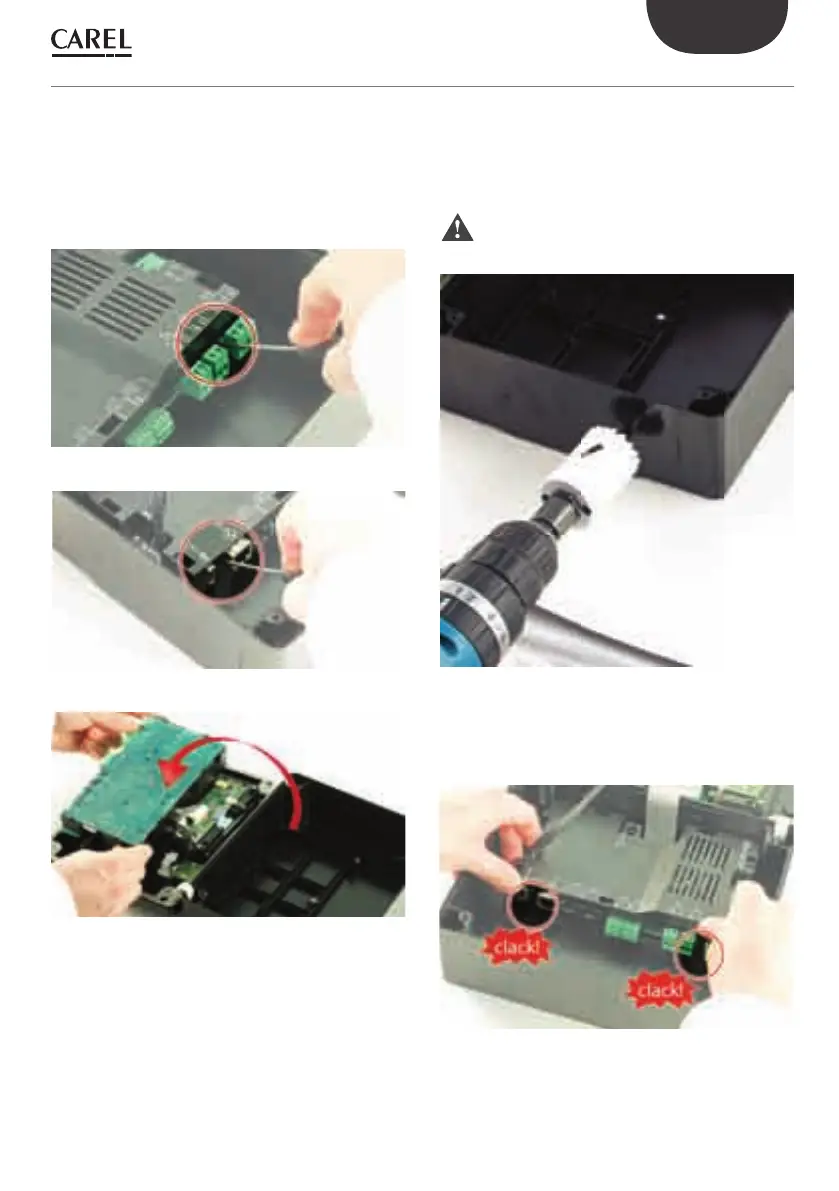 CAREL

clack!

clack!