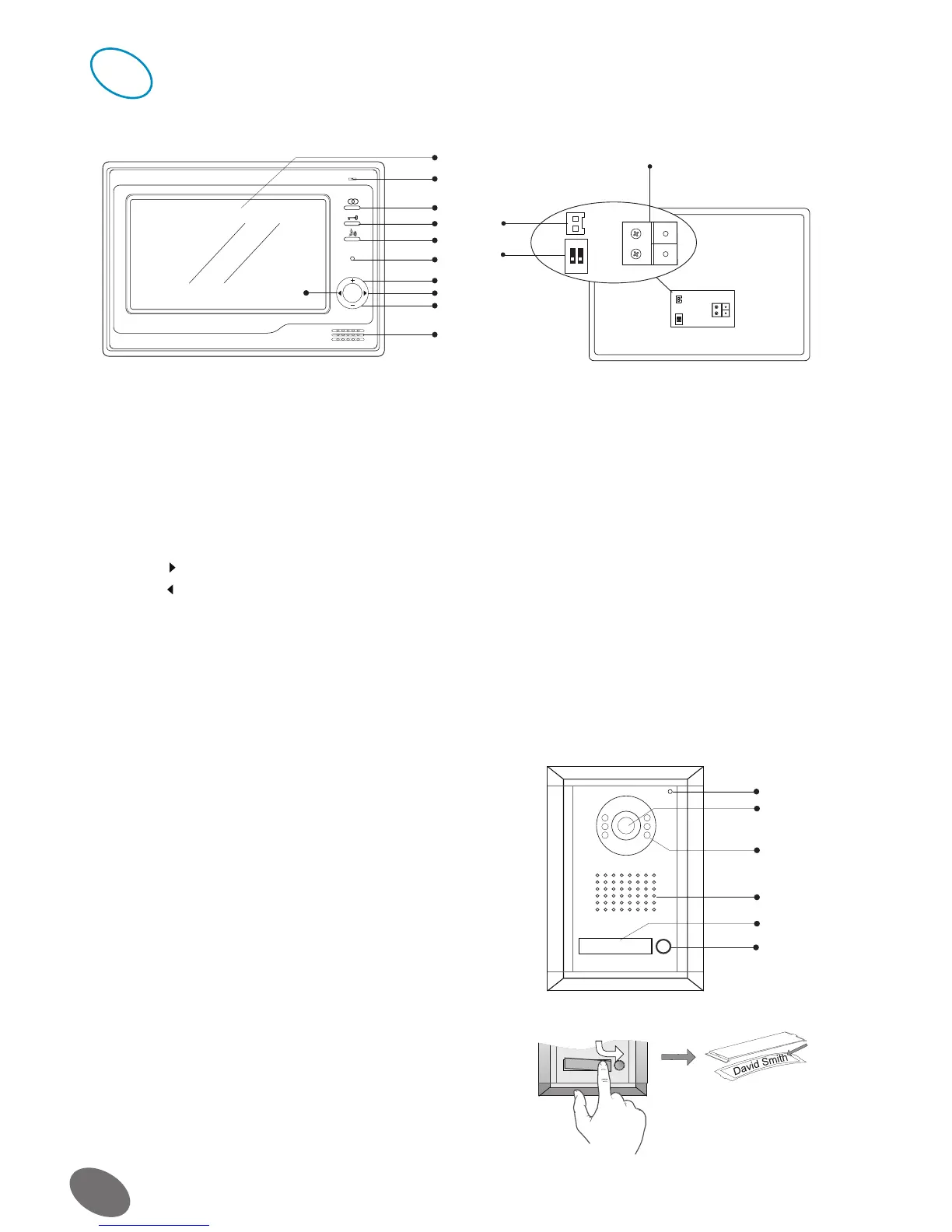 David Smith