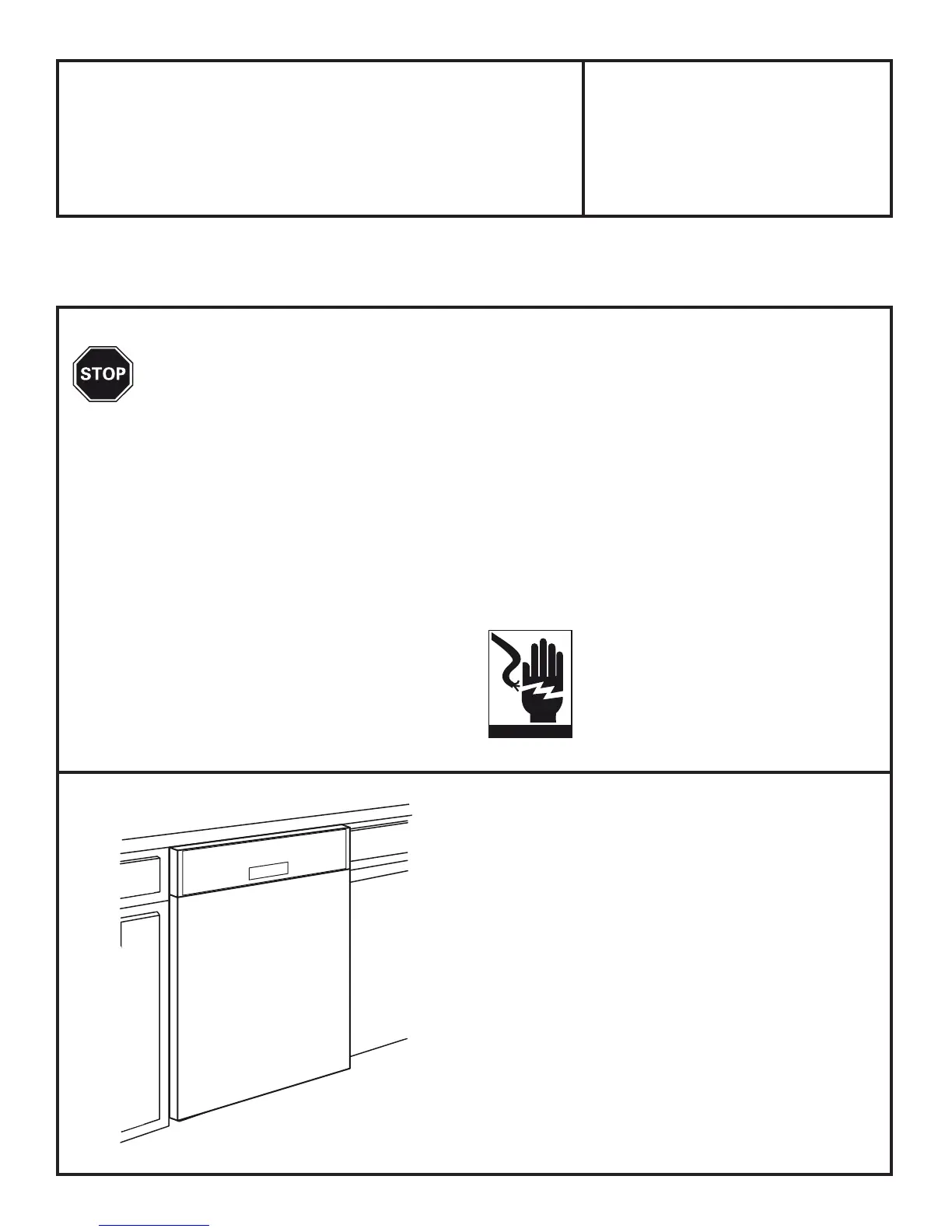 STOP