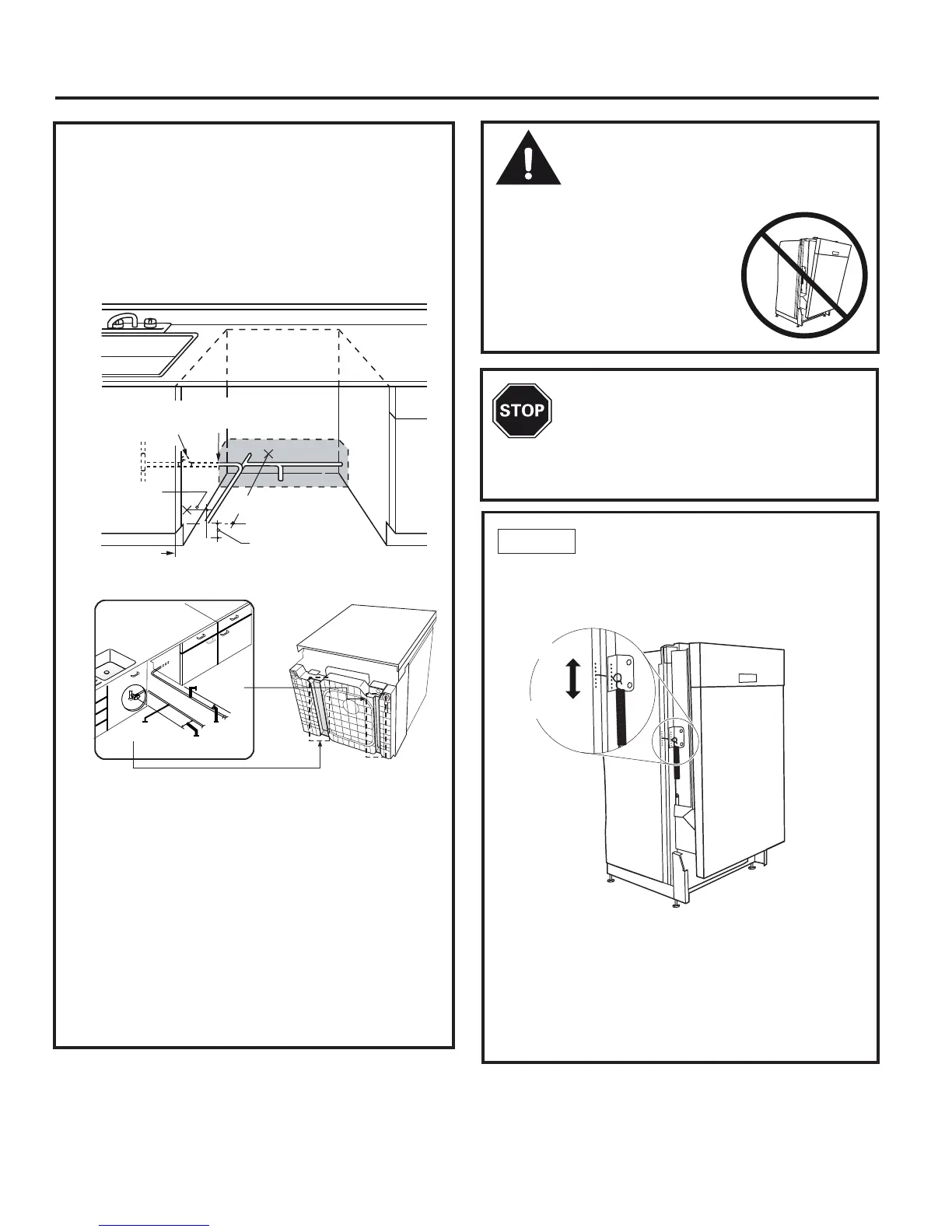 STOP