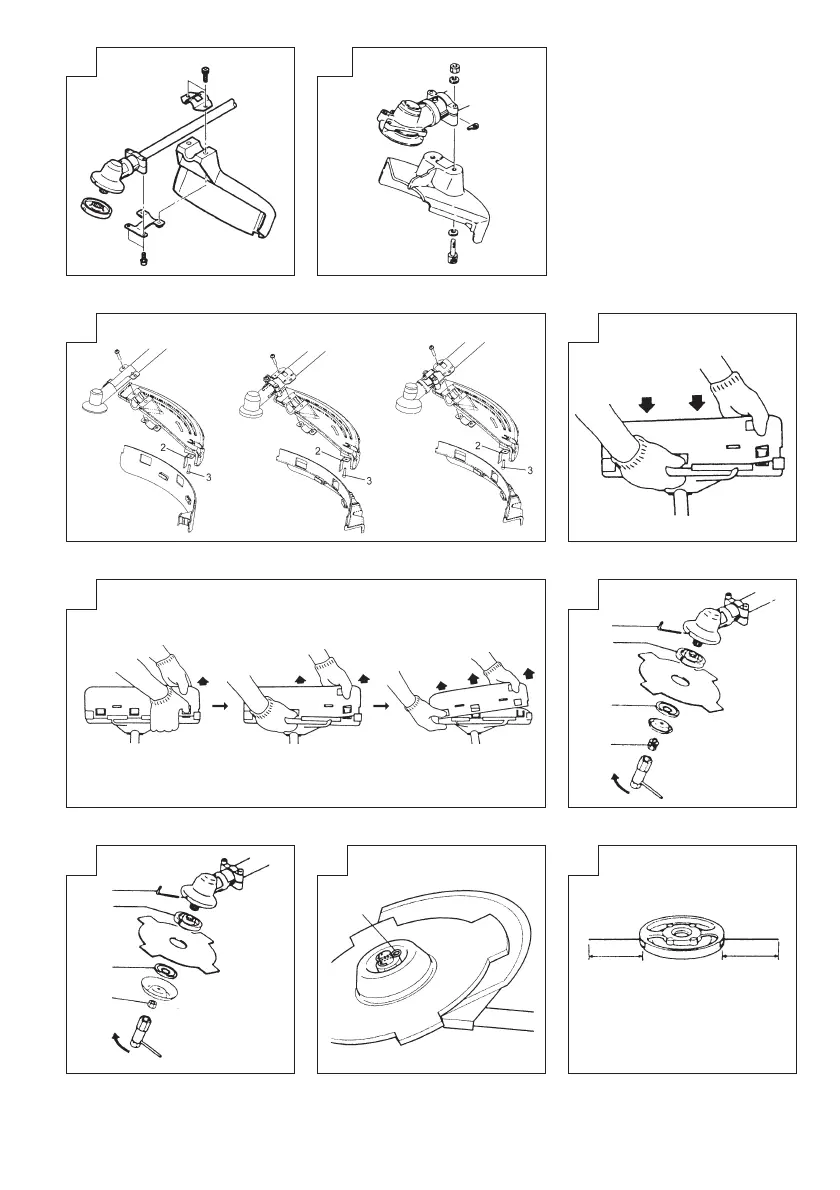 2
3

2
3

2
3