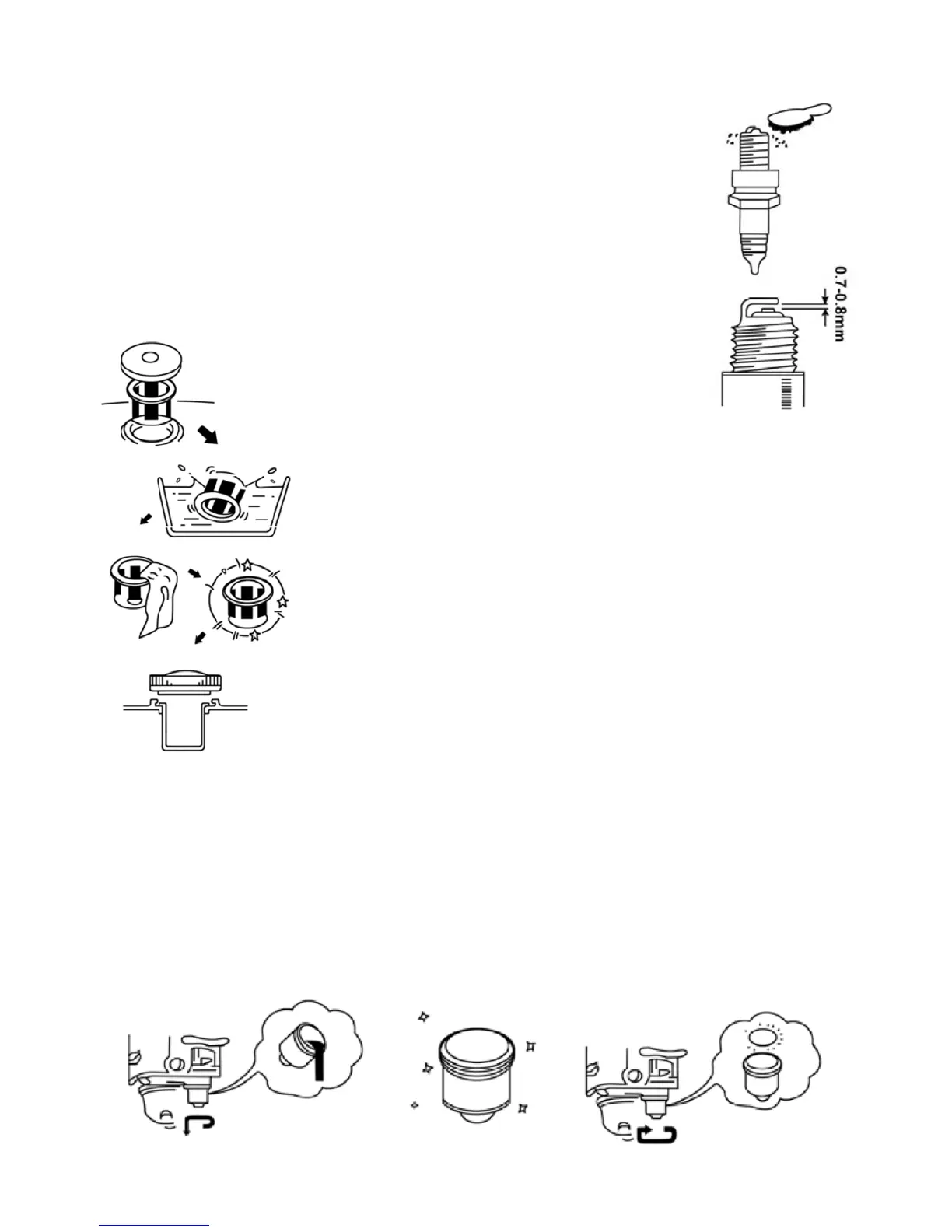 0.7-0.8mm