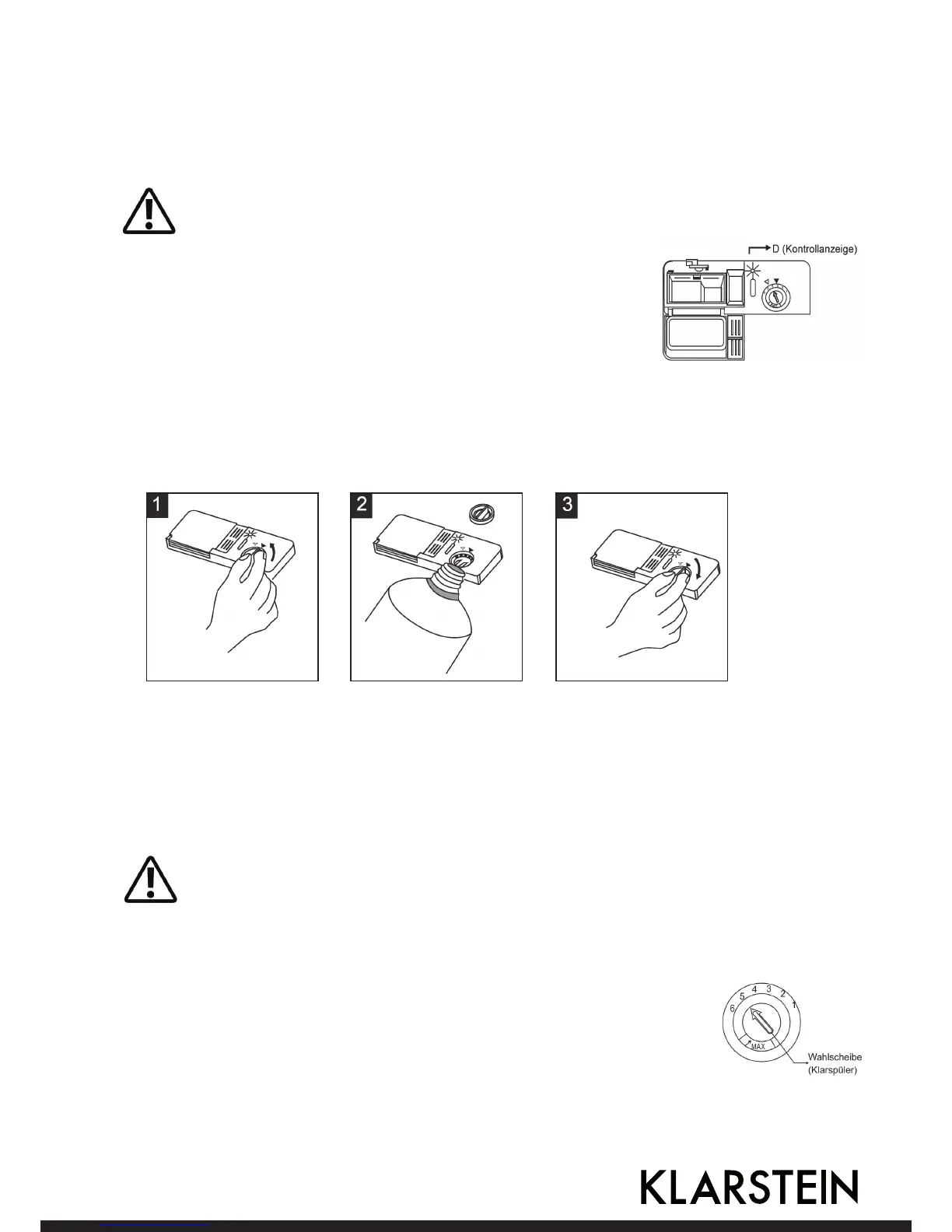 D (Kontrollanzeige)

1

2

3

6 5 4 3 2 1
MAX

Wahlscheibe (Klarspüler)

KLARSTEIN