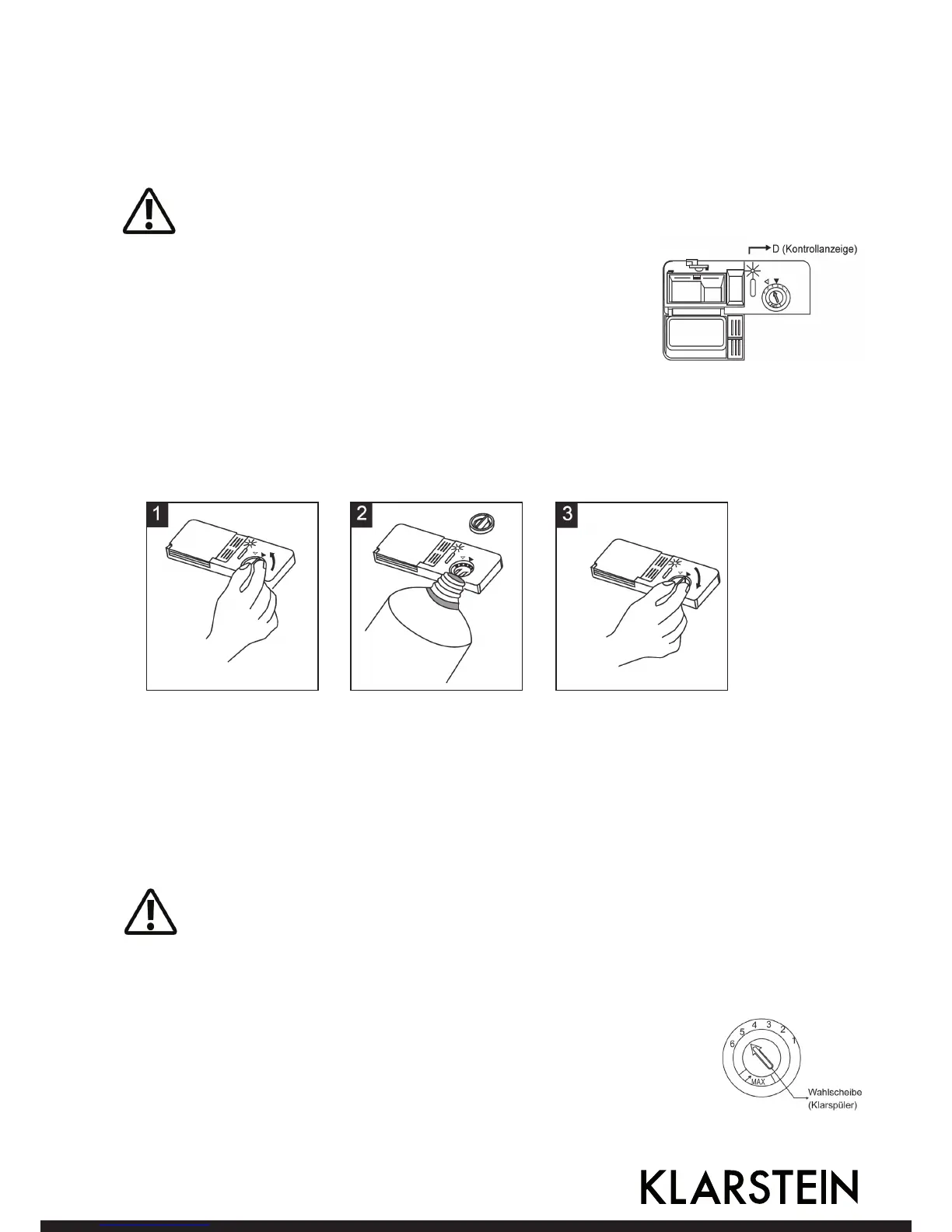 D (Kontrollanzeige)

1

2

3

6 5 4 3 2 1

MAX

Wahlscheibe (Klarspüler)

KLARSTEIN