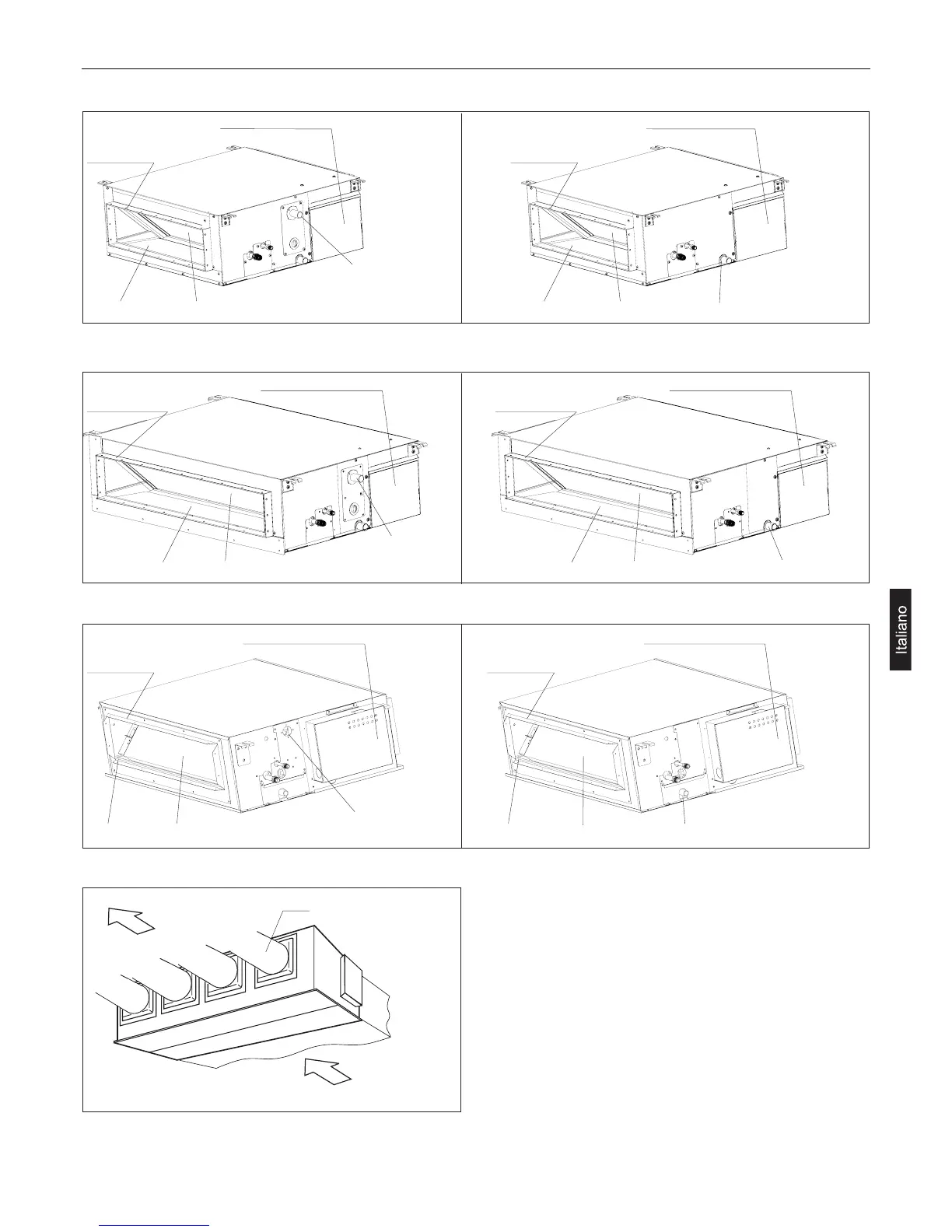 Italiano