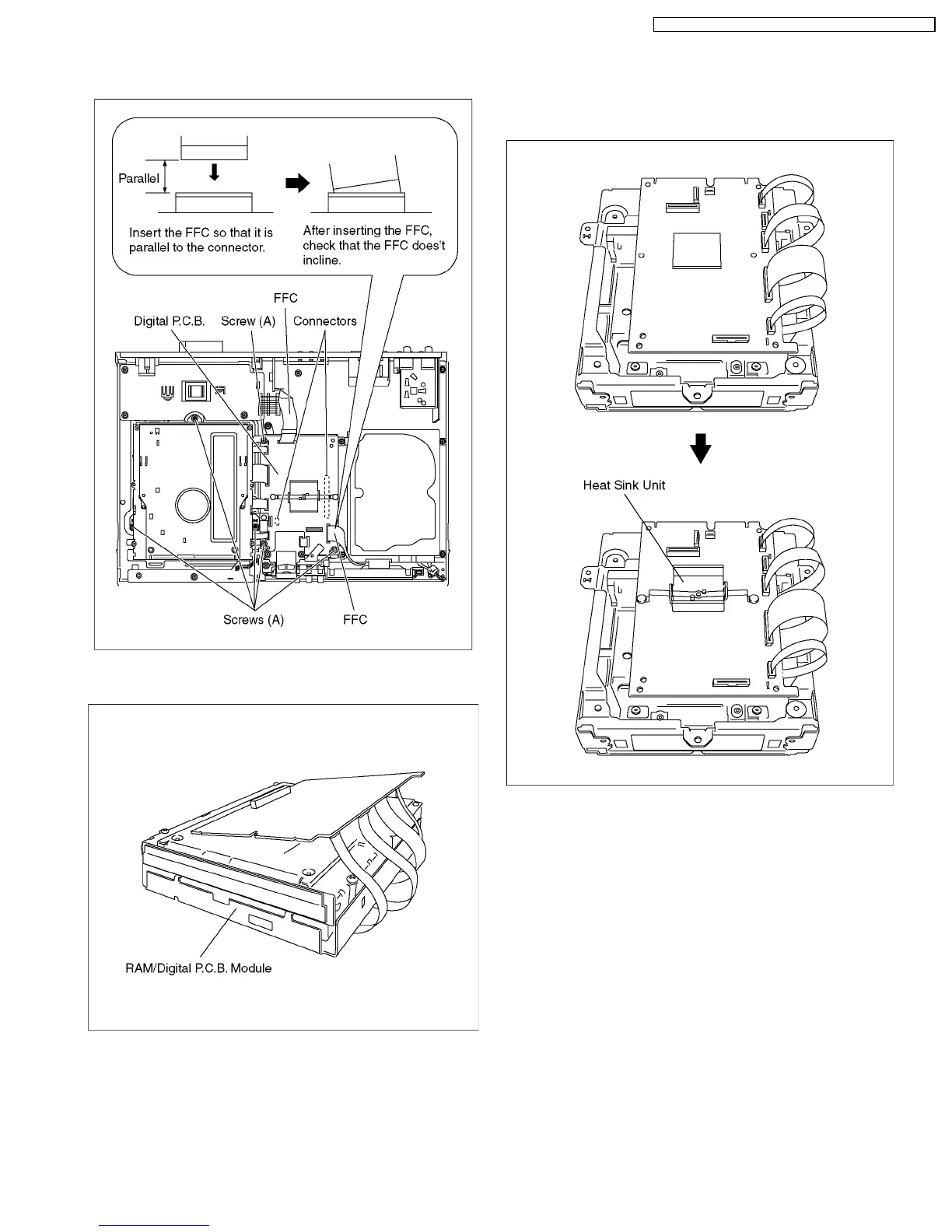 Parallel

Insert the FFC so that it is parallel to the connector.

After inserting the FFC, check that the FFC does't incline.

FFC

Digital P.C.B.

Screw (A)

Connectors

Screws (A)

FFC

RAM/Digital P.C.B. Module

Heat Sink Unit