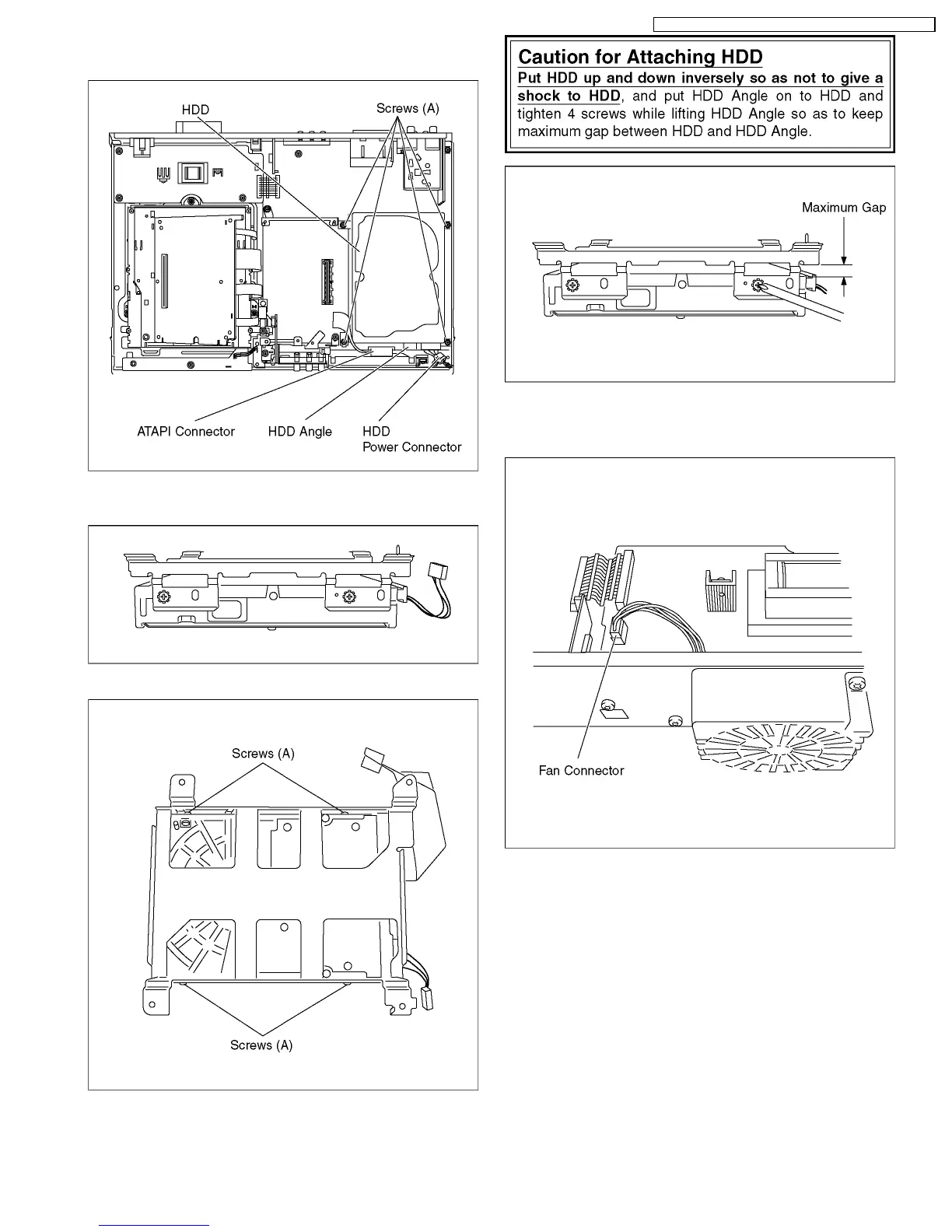 HDD

Screws (A)

ATAPI Connector

HDD Angle

HDD
Power Connector

Screws (A)

Screws (A)

Caution for Attaching HDD

Put HDD up and down inversely so as not to give a shock to HDD, and put HDD Angle on to HDD and tighten 4 screws while lifting HDD Angle so as to keep maximum gap between HDD and HDD Angle.

Maximum Gap

Fan Connector