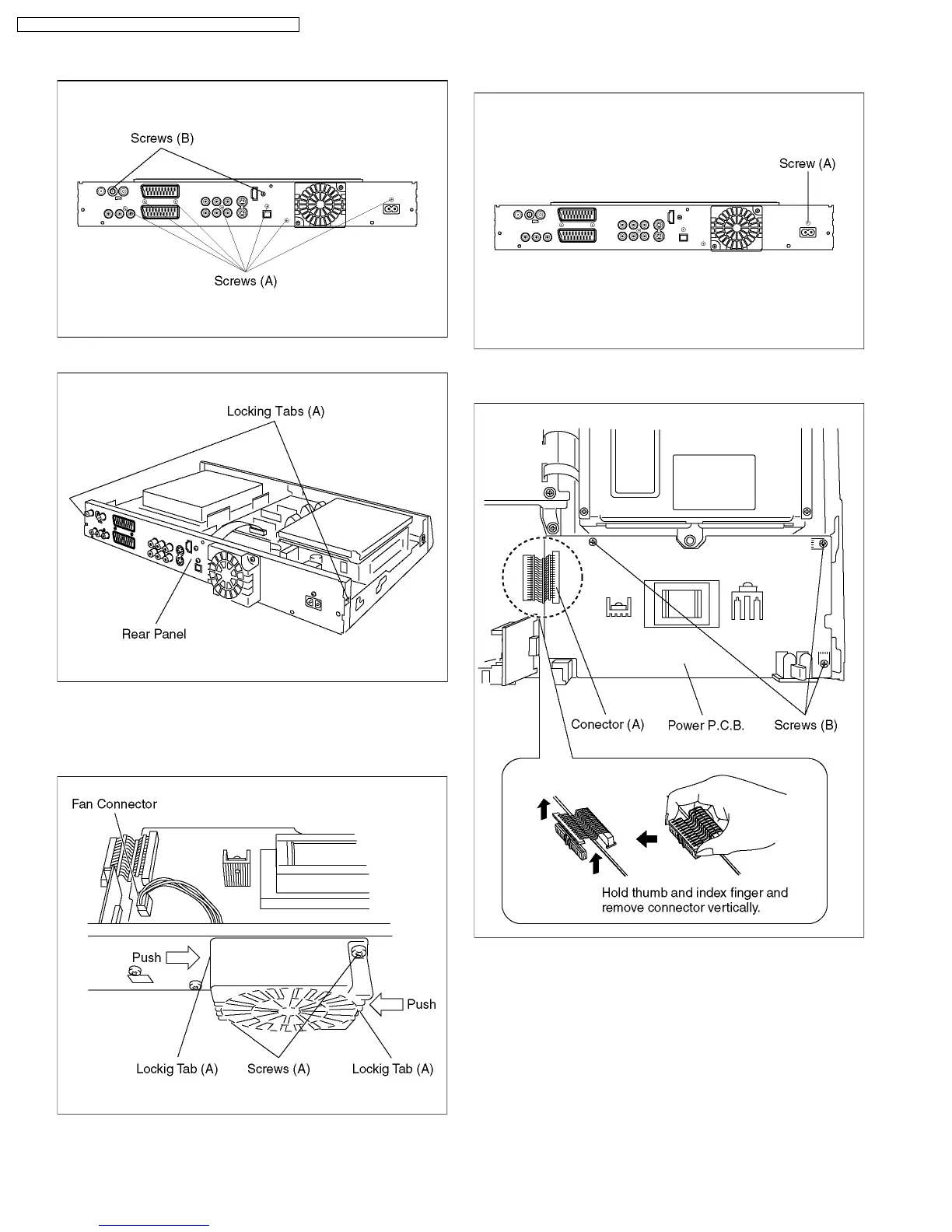 Screws (B)

Screws (A)

Locking Tabs (A)

Rear Panel

Fan Connector

Push

Push

Lockig Tab (A)

Screws (A)

Lockig Tab (A)

Screw (A)

Conector (A)

Power P.C.B.

Screws (B)

Hold thumb and index finger and remove connector vertically.