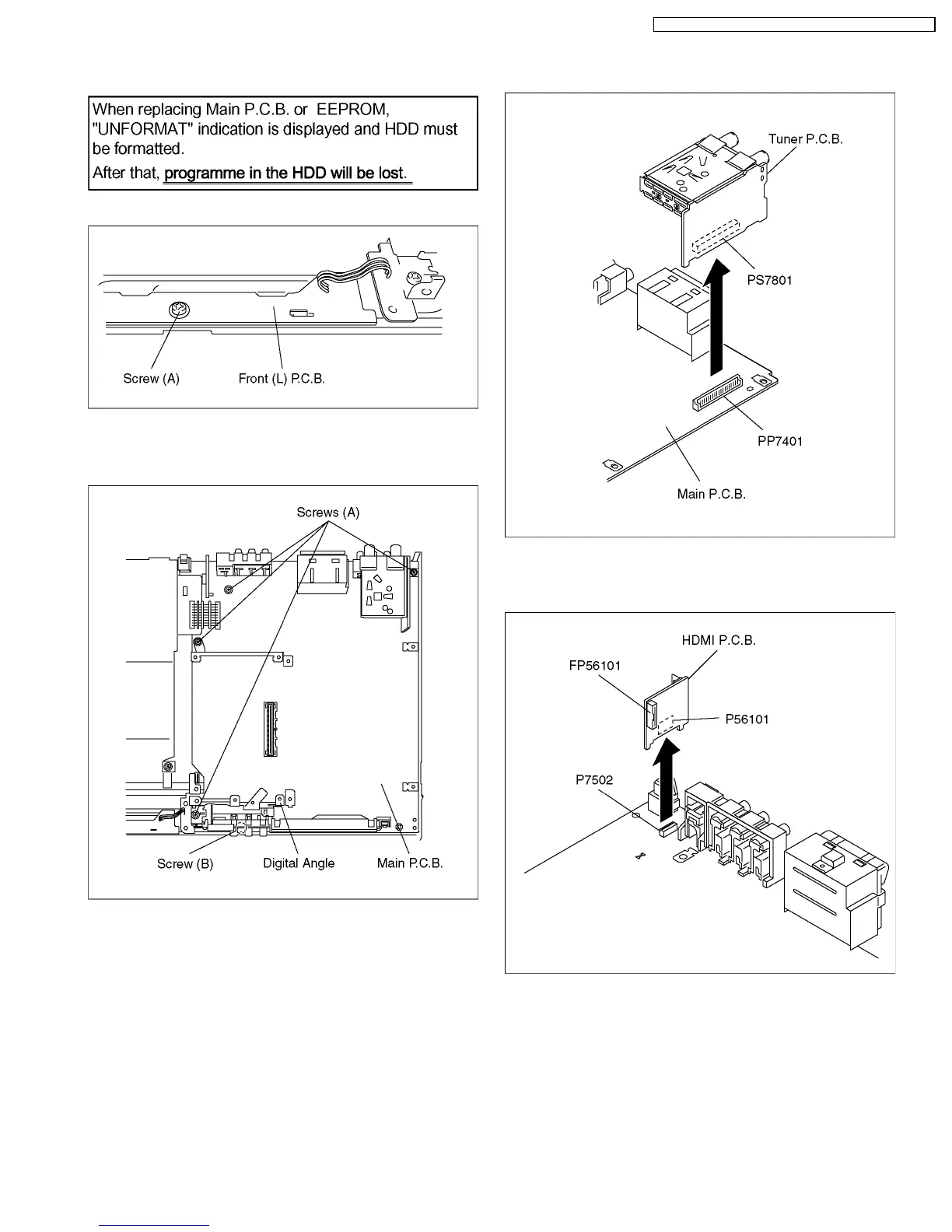 When replacing Main P.C.B. or EEPROM, "UNFORMAT" indication is displayed and HDD must be formatted.

After that, programme in the HDD will be lost.

Screw (A)

Front (L) P.C.B.

Screws (A)

Screw (B)

Digital Angle

Main P.C.B.

Tuner P.C.B.

PS7801

PP7401

Main P.C.B.

HDMI P.C.B.

FP56101

P56101

P7502