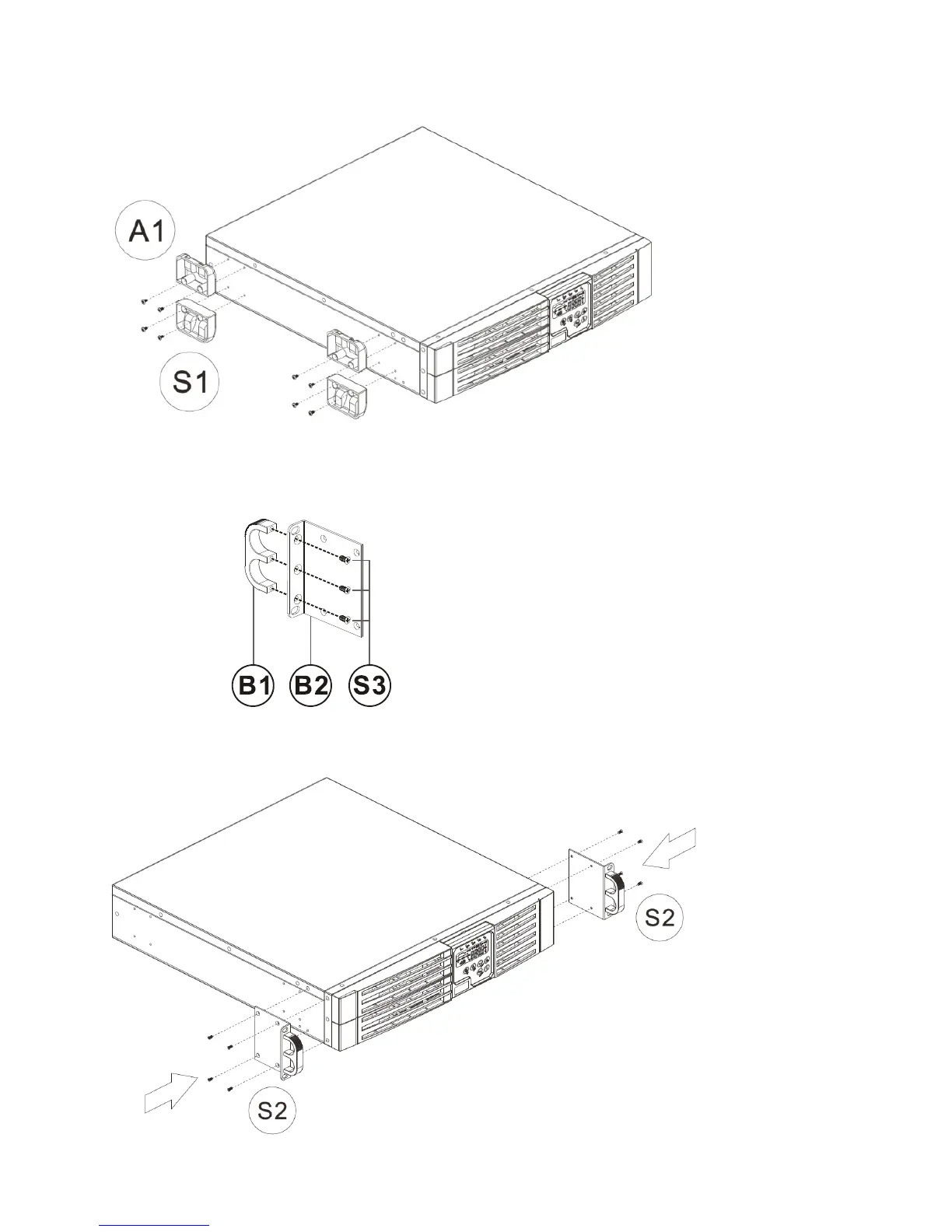 A1

S1

B1 B2 S3

S2

S2