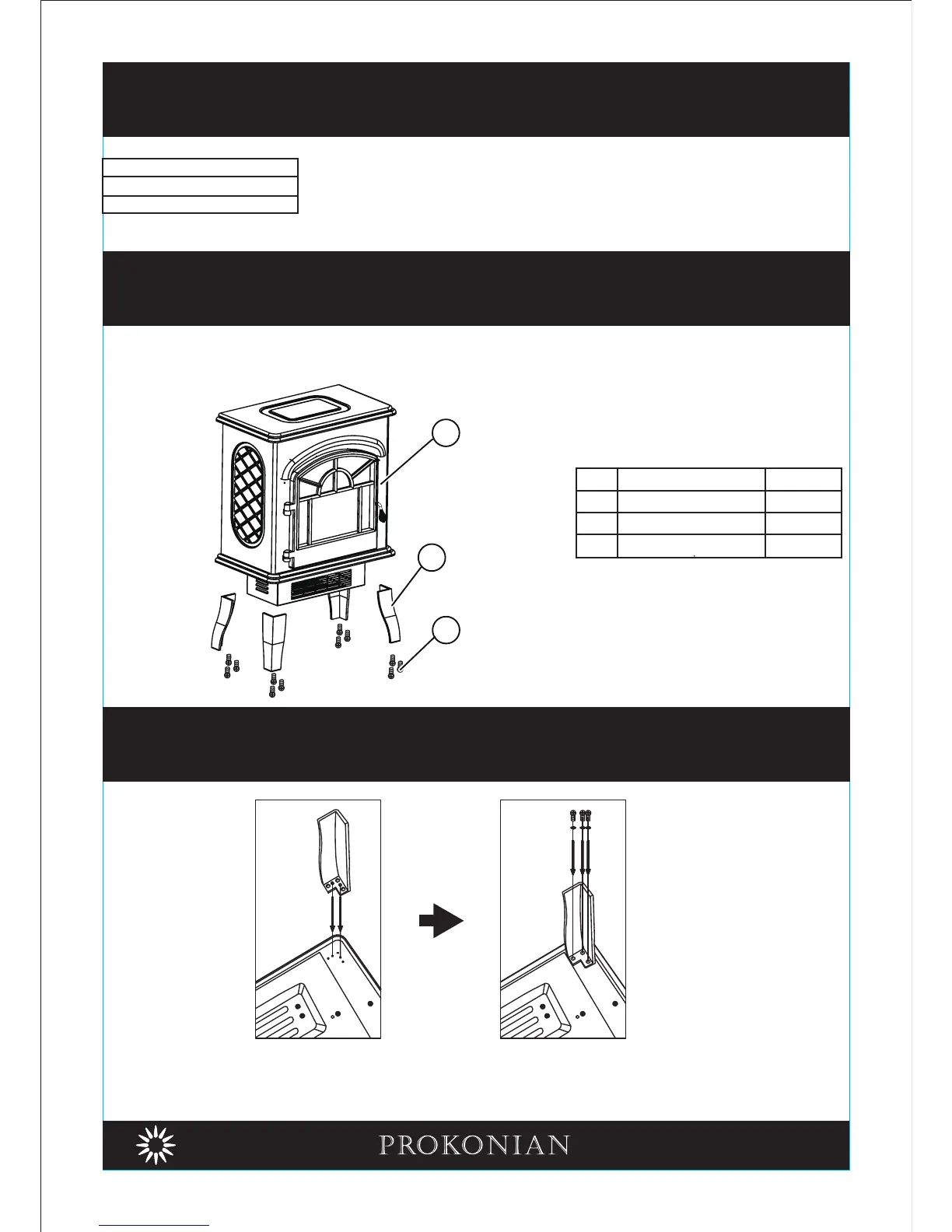 PROKONIAN