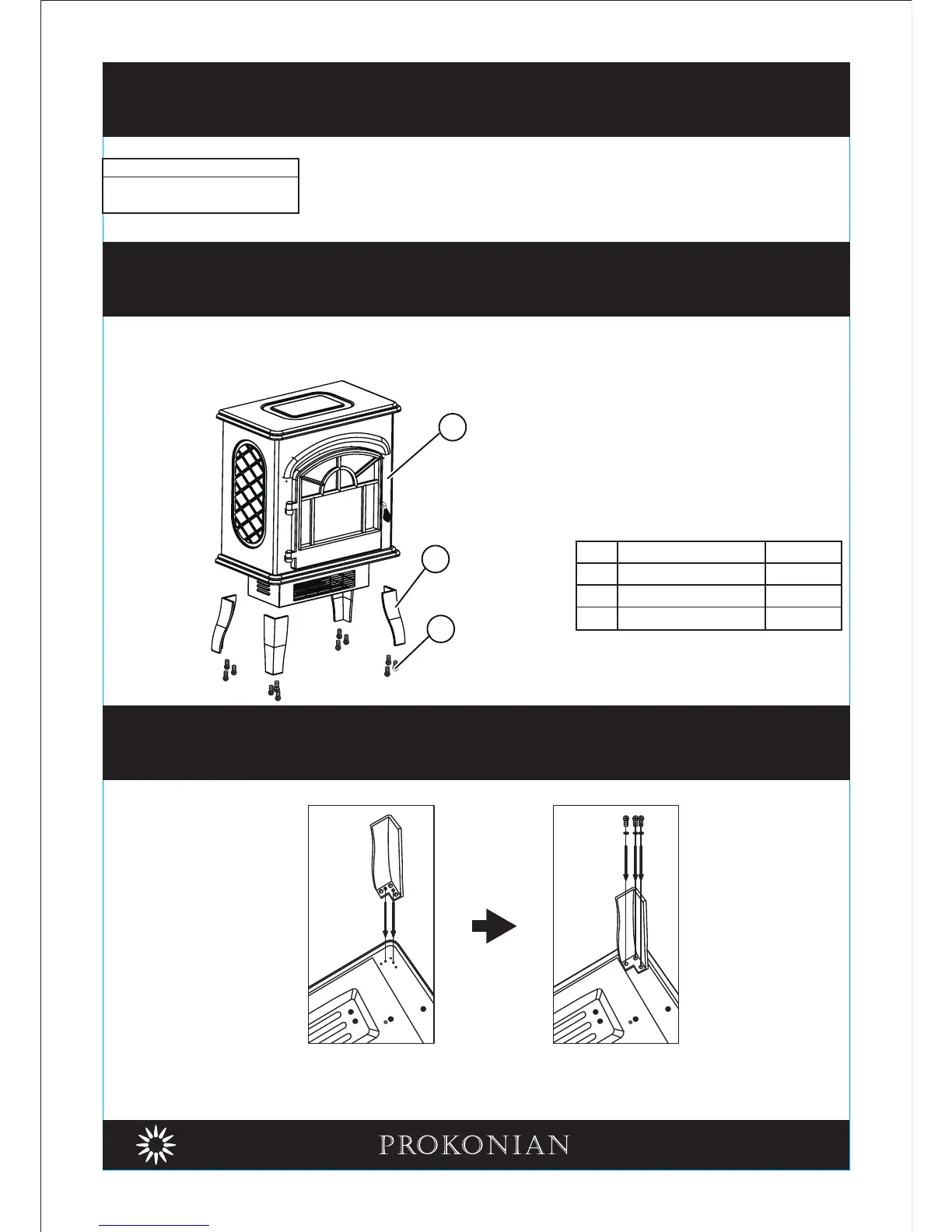 PROKONIAN